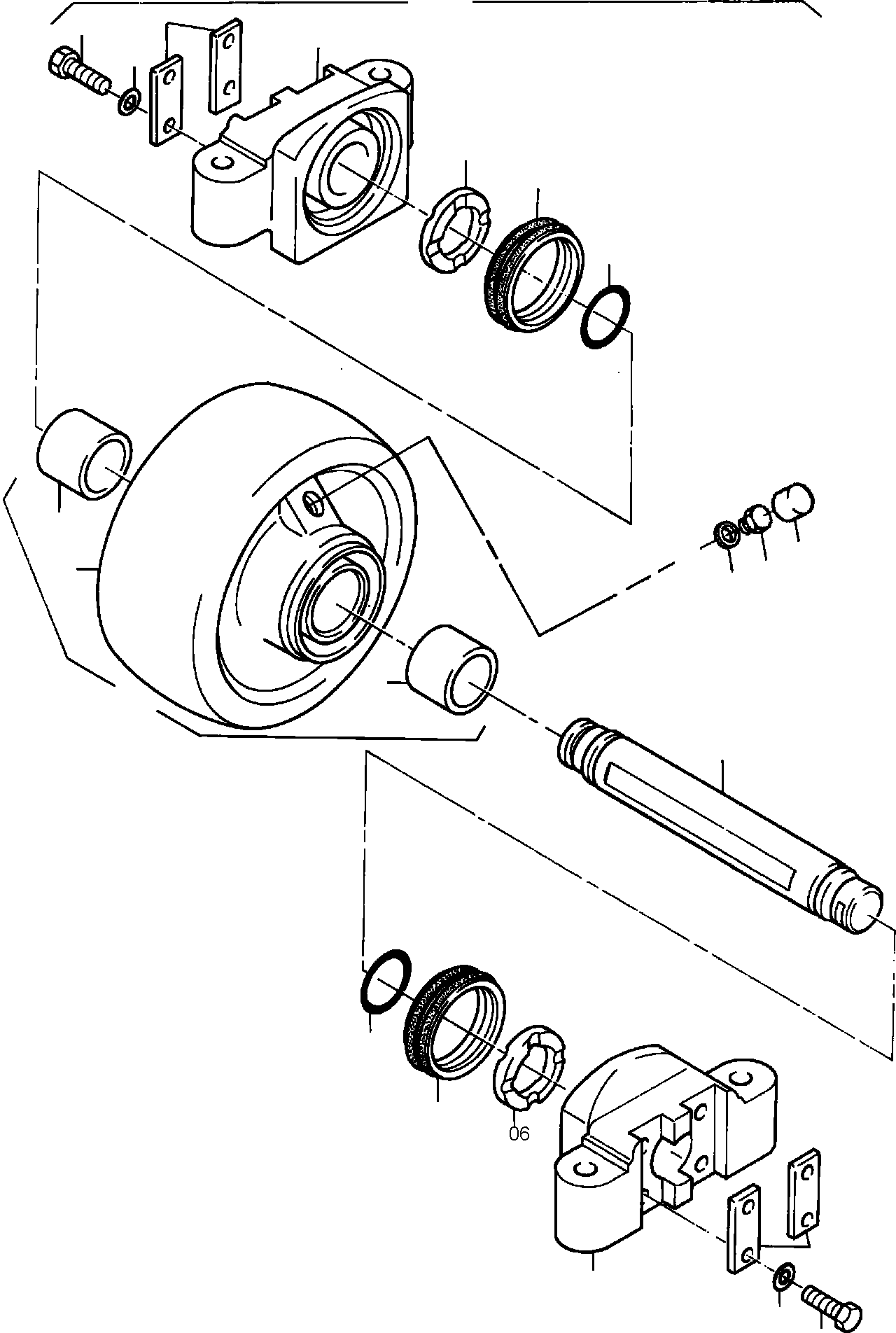 06