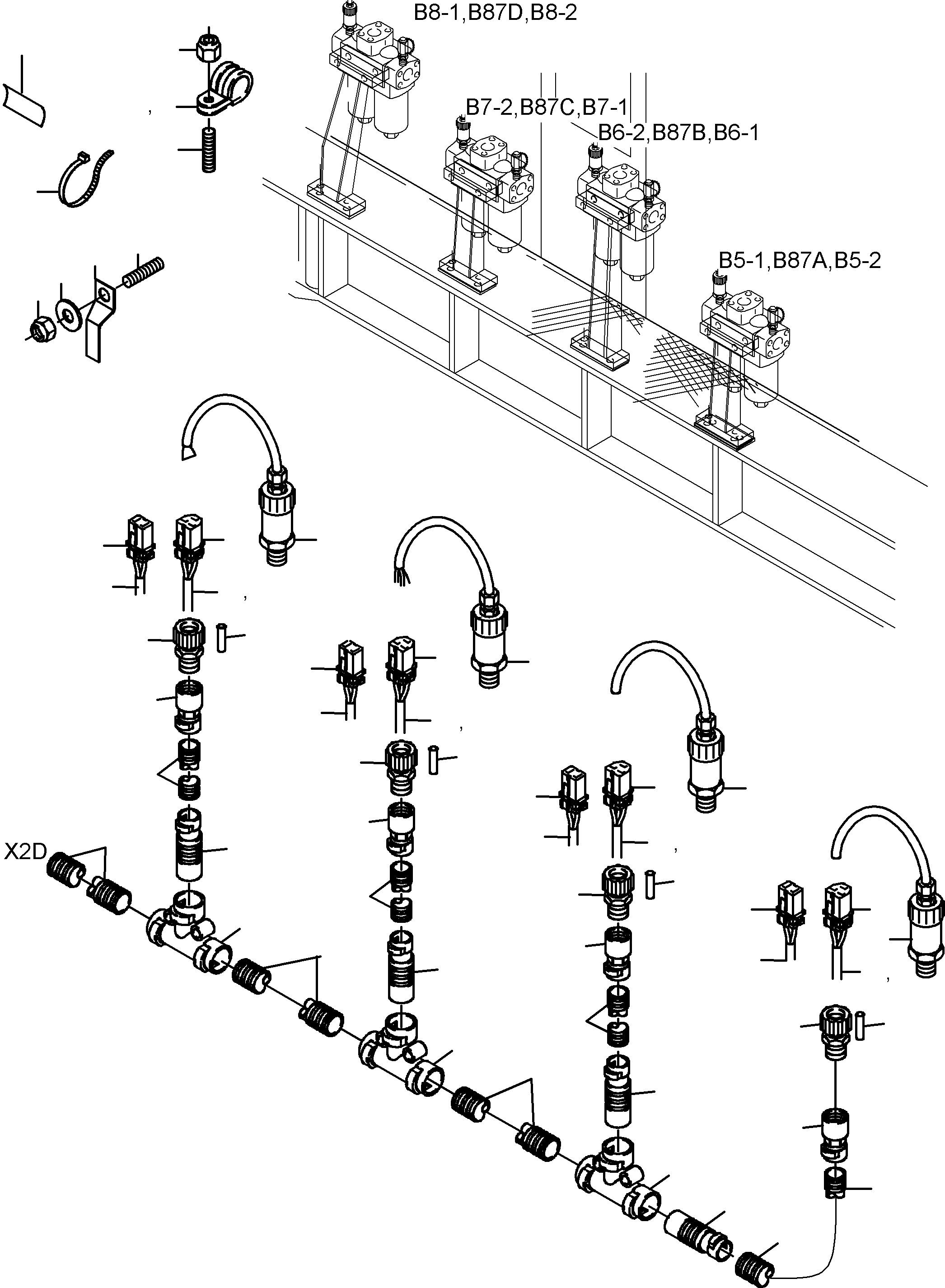 B8-1,B87D,B8-2

B7-2,B87C,B7-1

B6-2,B87B,B6-1

B5-1,B87A,B5-2

X2D