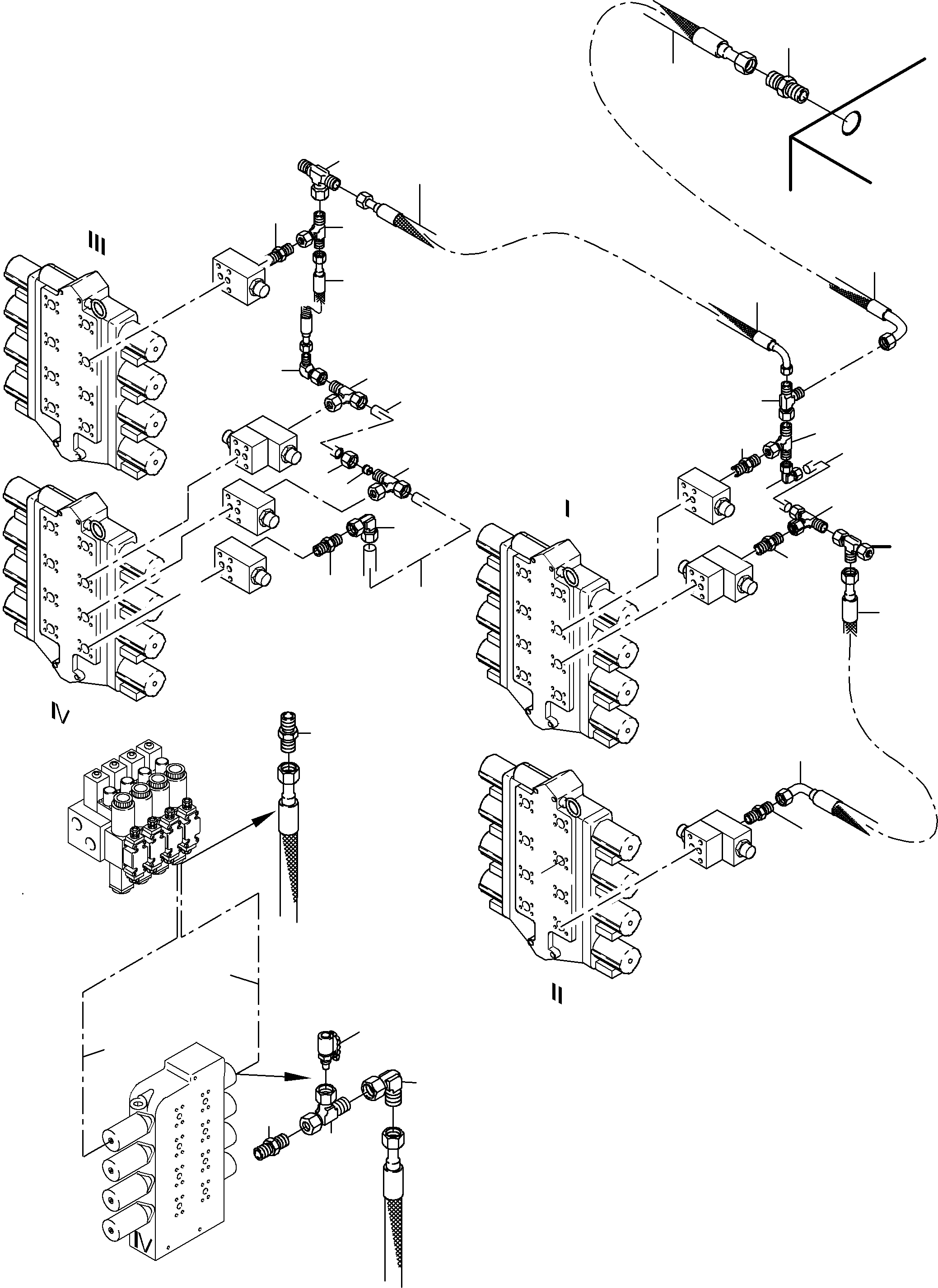 III

I

IV

II

IV