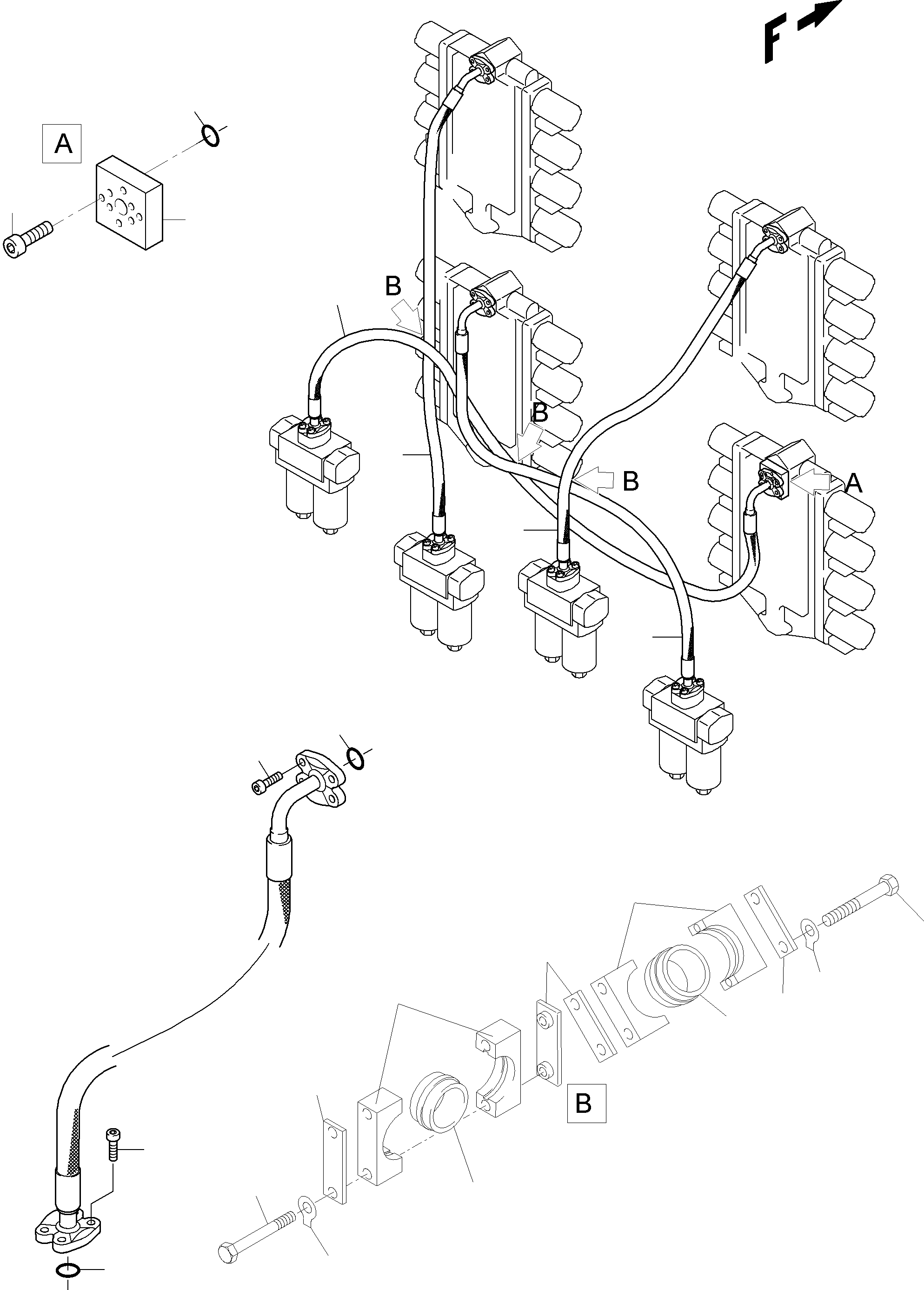 F

A

B

B

B

A

B