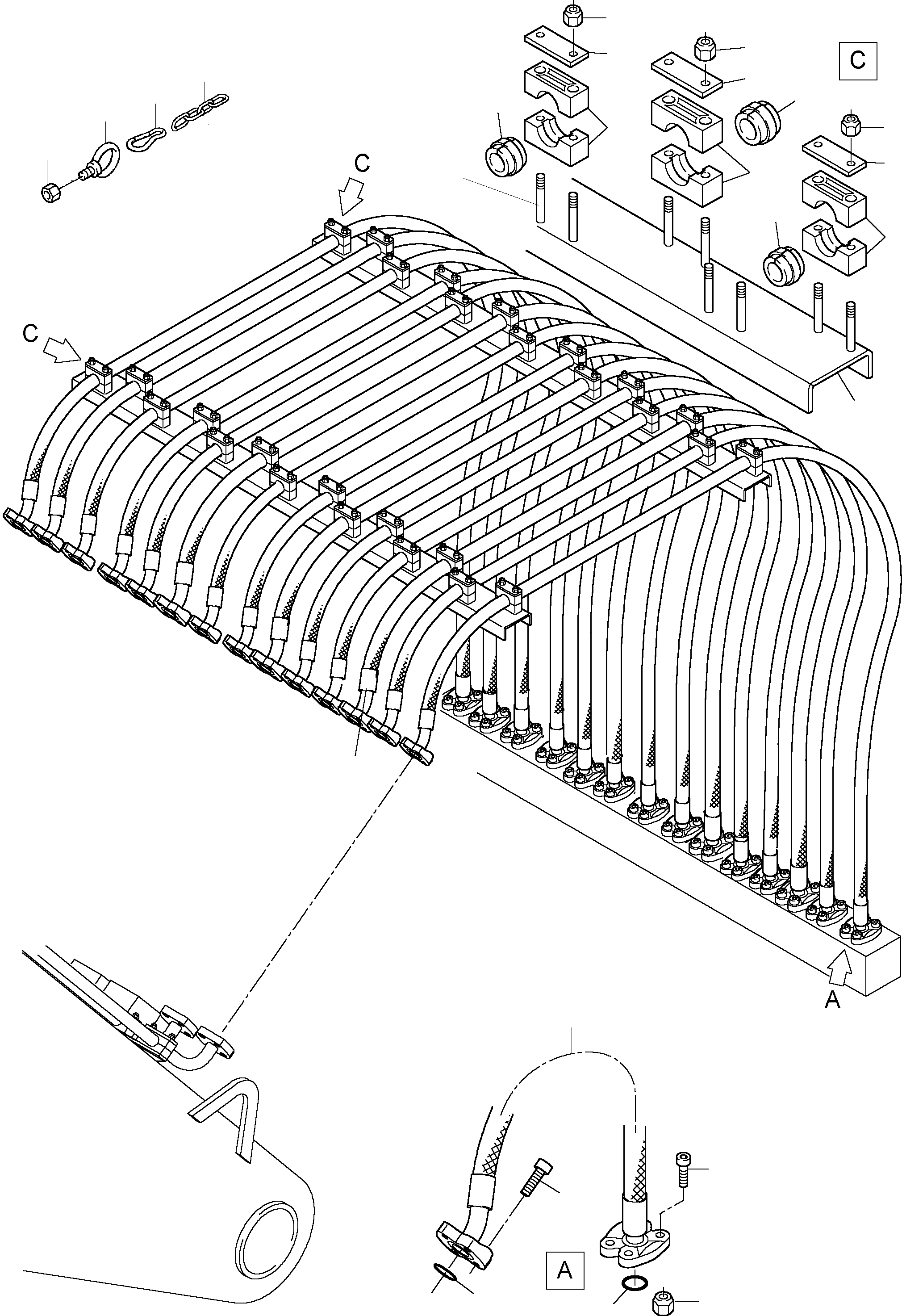 C

C

C

A

A