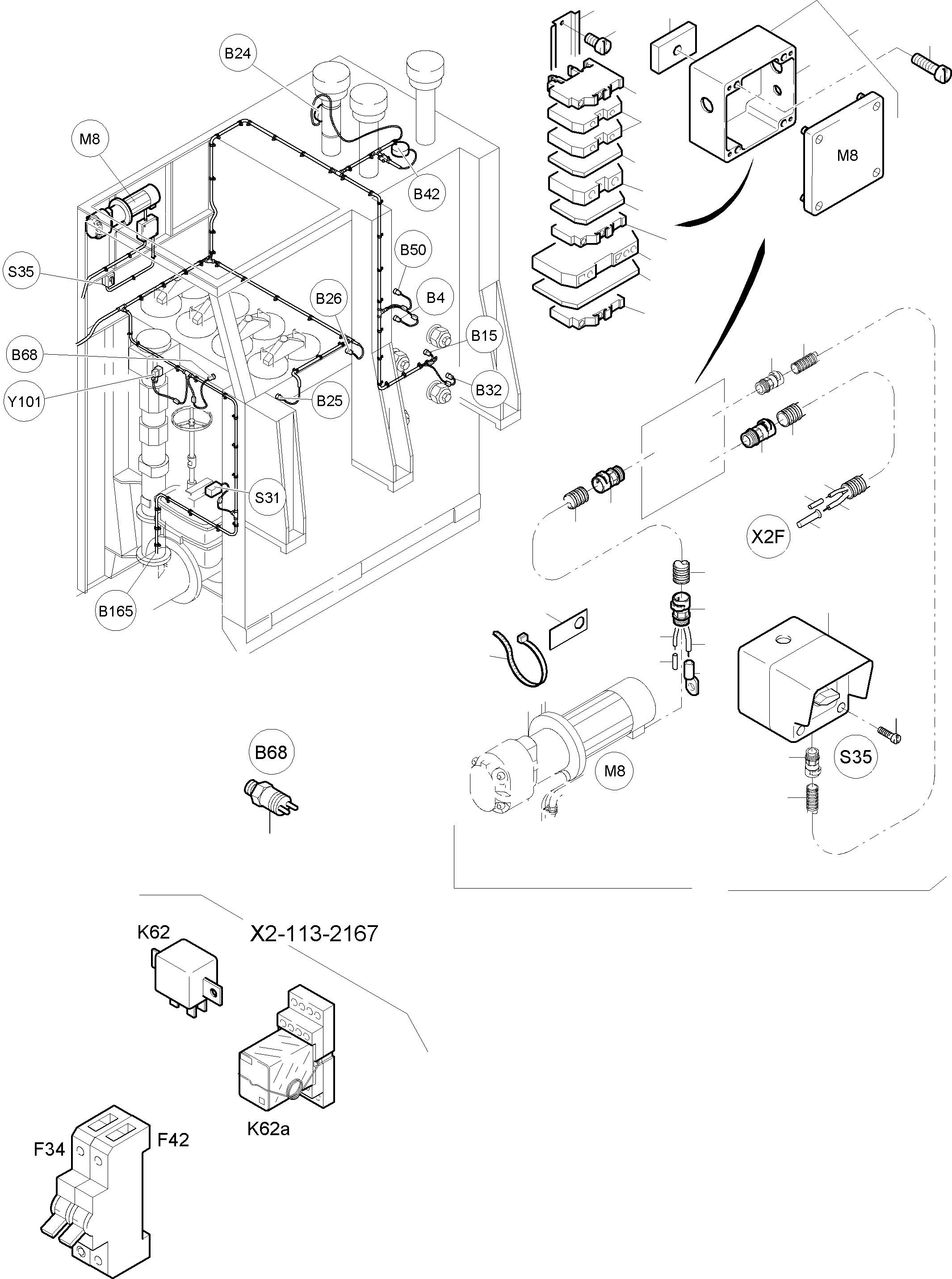 B24
M8
B42
S35
B50
B26
B4
B15
B68
Y101
B25
B32
S31
B165
M8
X2F
B68
M8
S35
K62
X2-113-2167
K62a
F34
F42