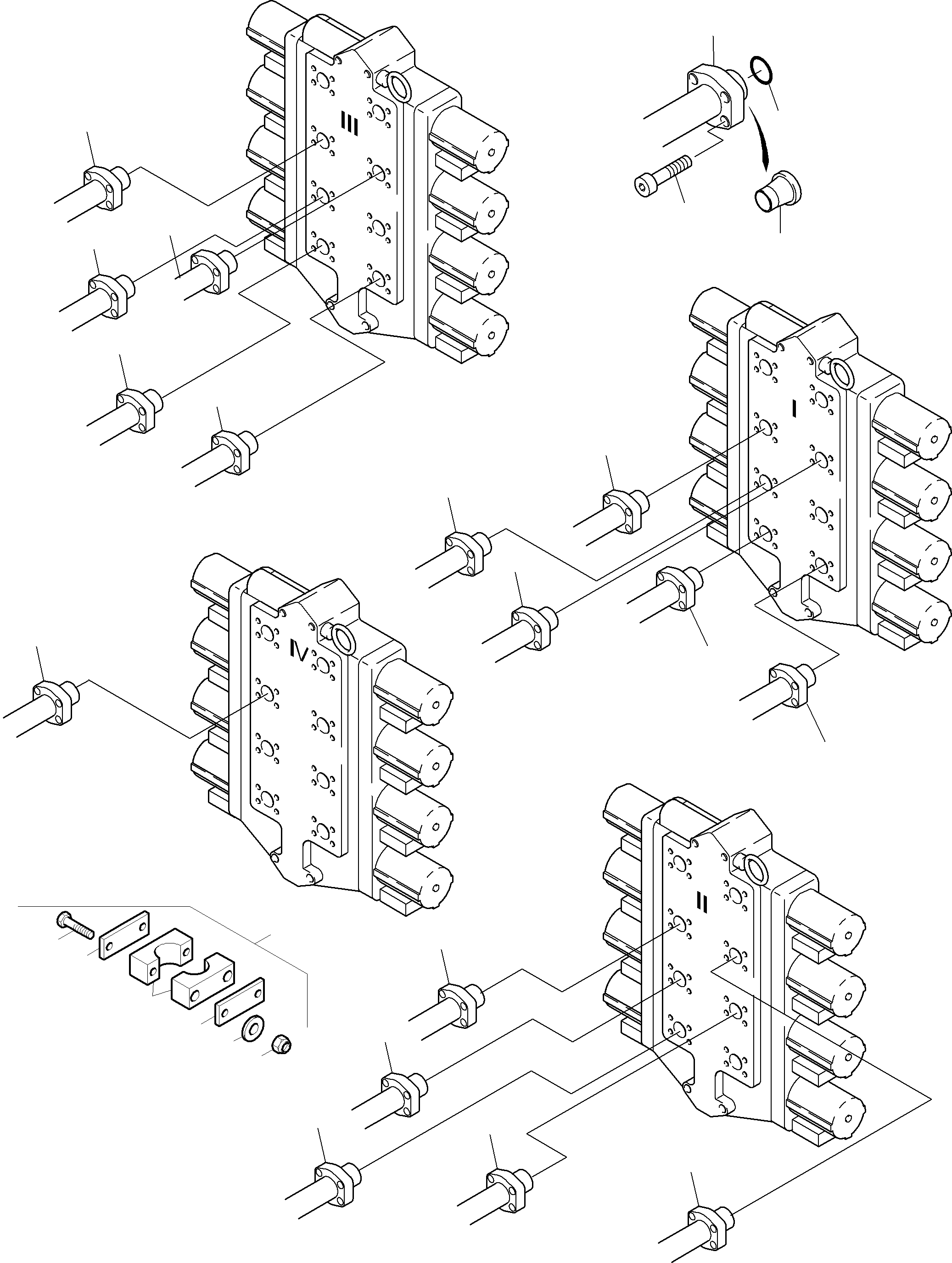 III

I

IV

II