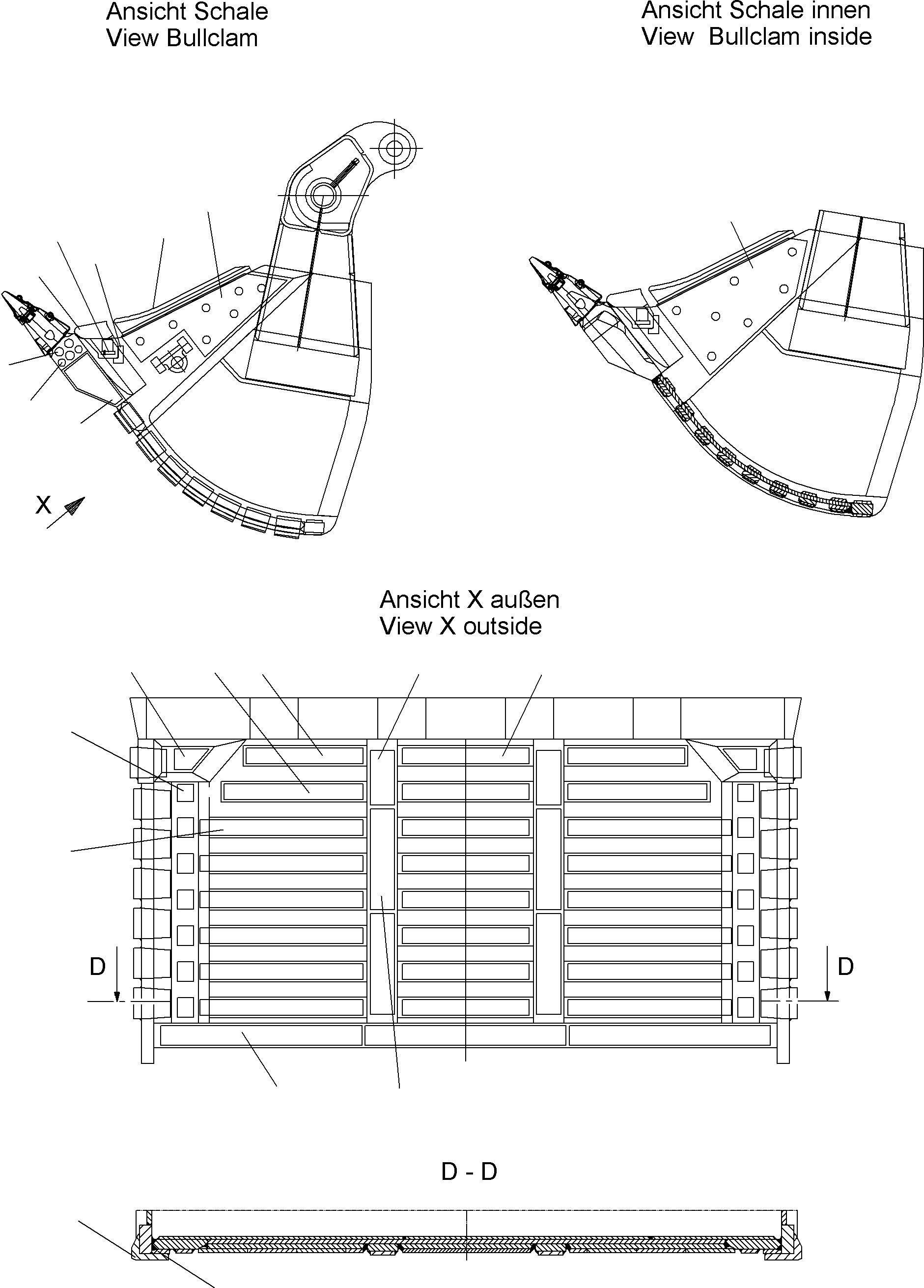 Ansicht Schale
View Bullclam

Ansicht Schale innen
View Bullclam inside

X

Ansicht X außen
View X outside

D

D

D - D