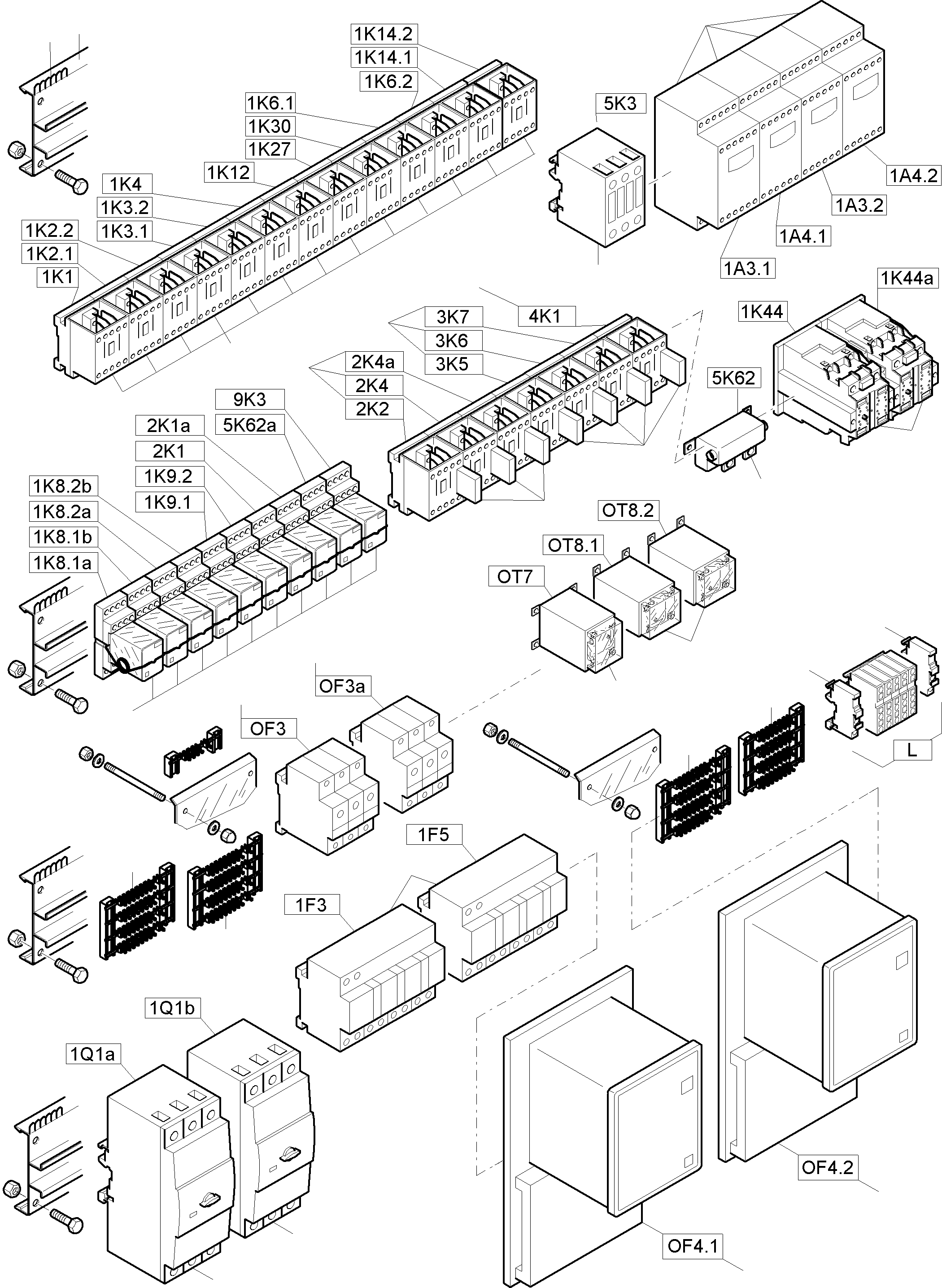 1K14.2
1K14.1
1K6.2
1K6.1
1K30
1K27
1K12
1K4
1K3.2
1K3.1
1K2.2
1K2.1
1K1
5K3
1A4.2
1A3.2
1A4.1
1A3.1
1K44a
1K44
4K1
3K7
3K6
3K5
2K4a
2K4
2K2
5K62
9K3
5K62a
2K1a
2K1
1K9.2
1K9.1
1K8.2b
1K8.2a
1K8.1b
1K8.1a
OT8.2
OT8.1
OT7
OF3a
OF3
L
1F5
1F3
1Q1b
1Q1a
OF4.2
OF4.1