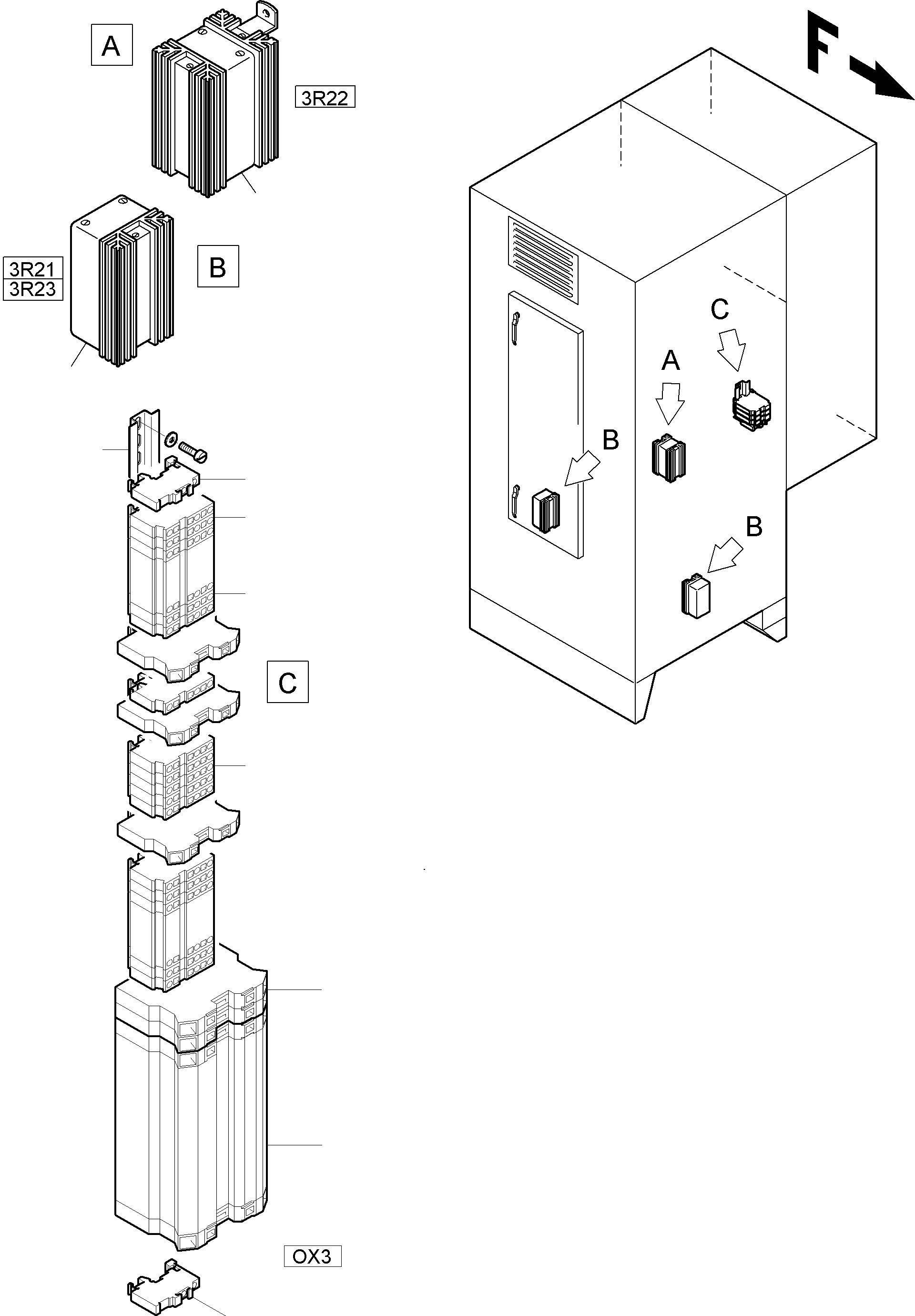 A

3R22

3R21
3R23

B

C

OX3

F

C

A

B

B