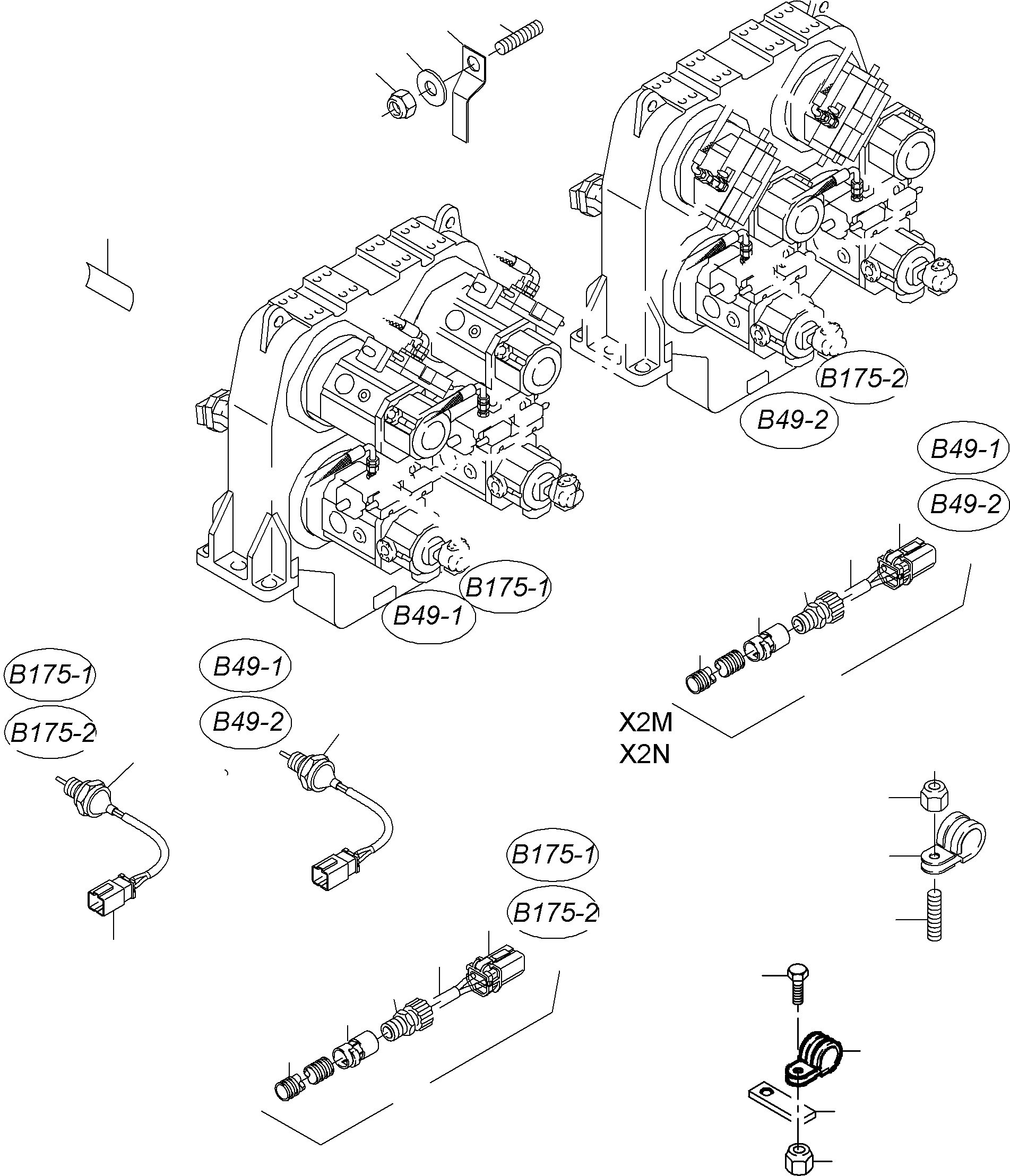 B175-2
B49-2
B49-1
B49-2
B175-1
B49-1
B175-1
B175-2
B49-1
B49-2
X2M
X2N
B175-1
B175-2