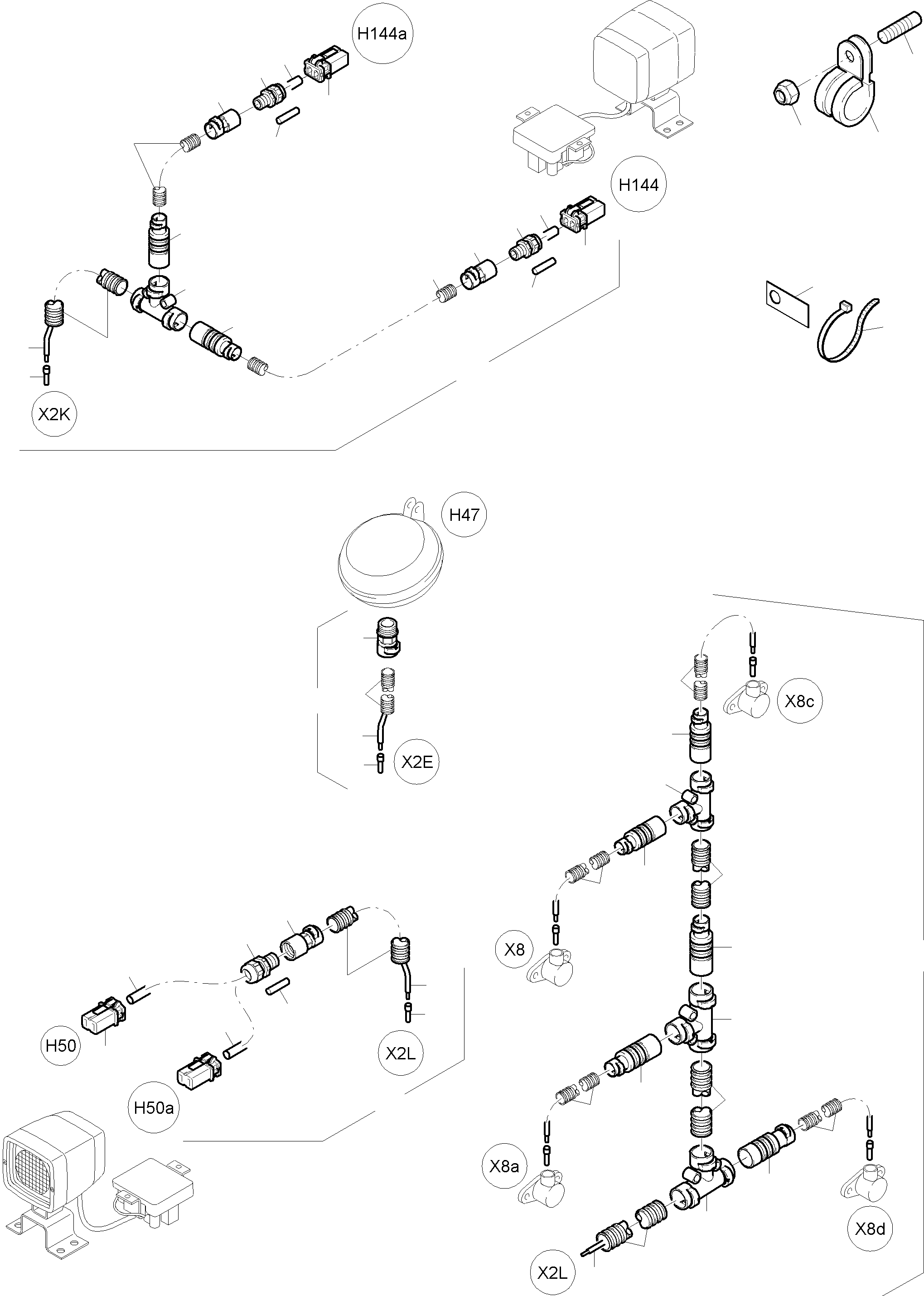 H144a

H144

X2K

H47

X2E

X8c

X8

H50

X2L

H50a

X8a

X8d

X2L