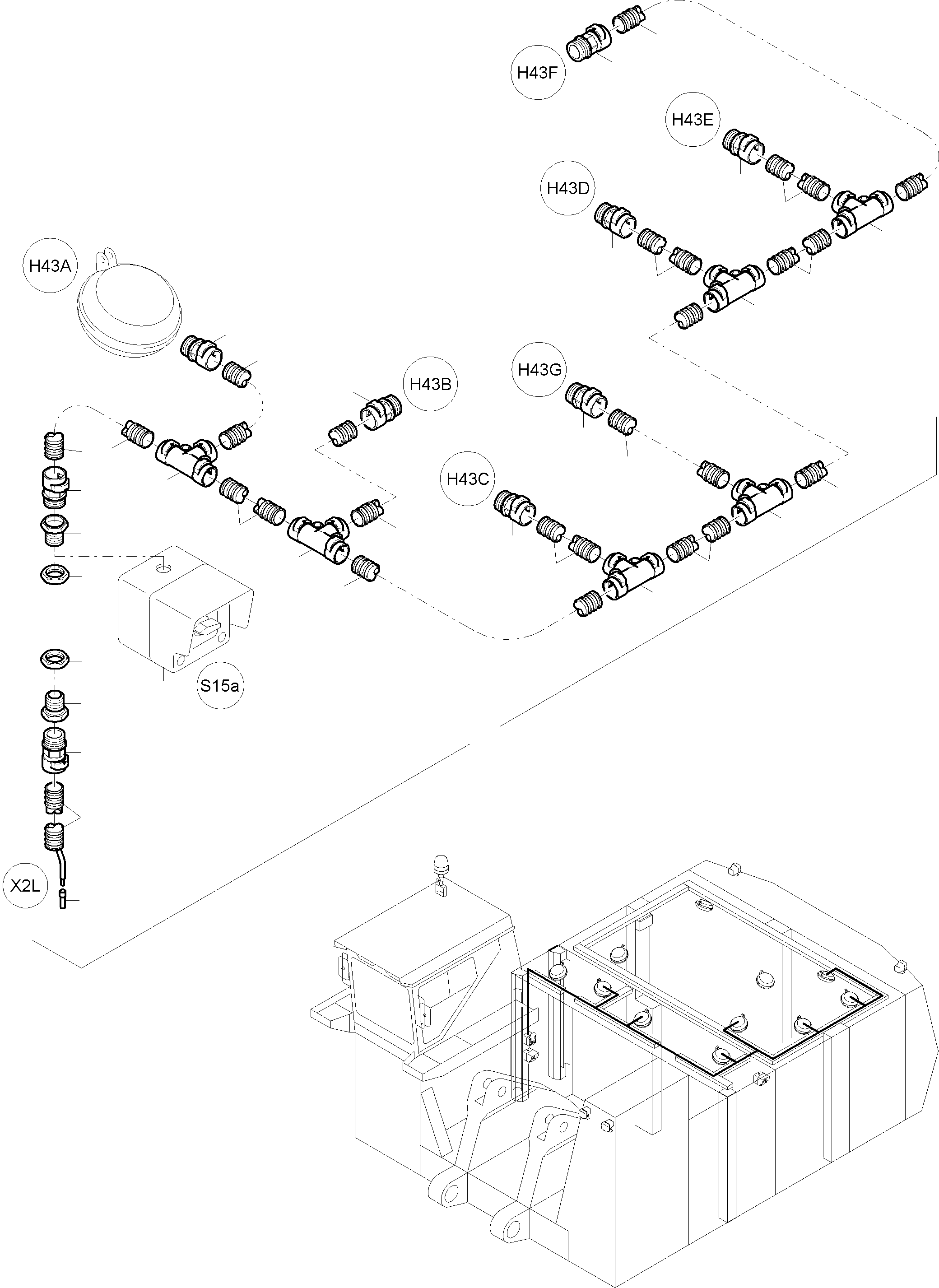 H43F

H43E

H43D

H43A

H43B

H43G

H43C

S15a

X2L