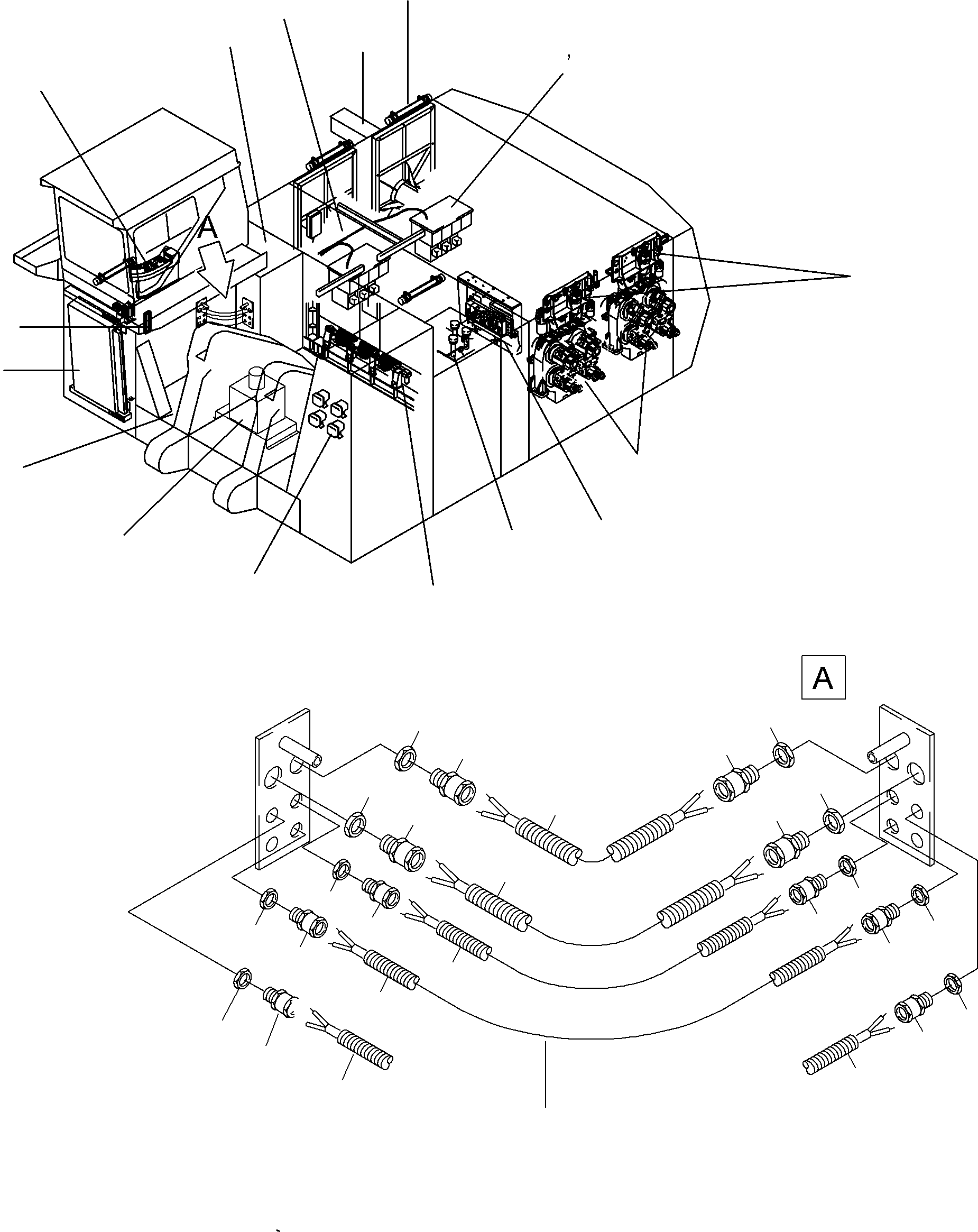 A

A