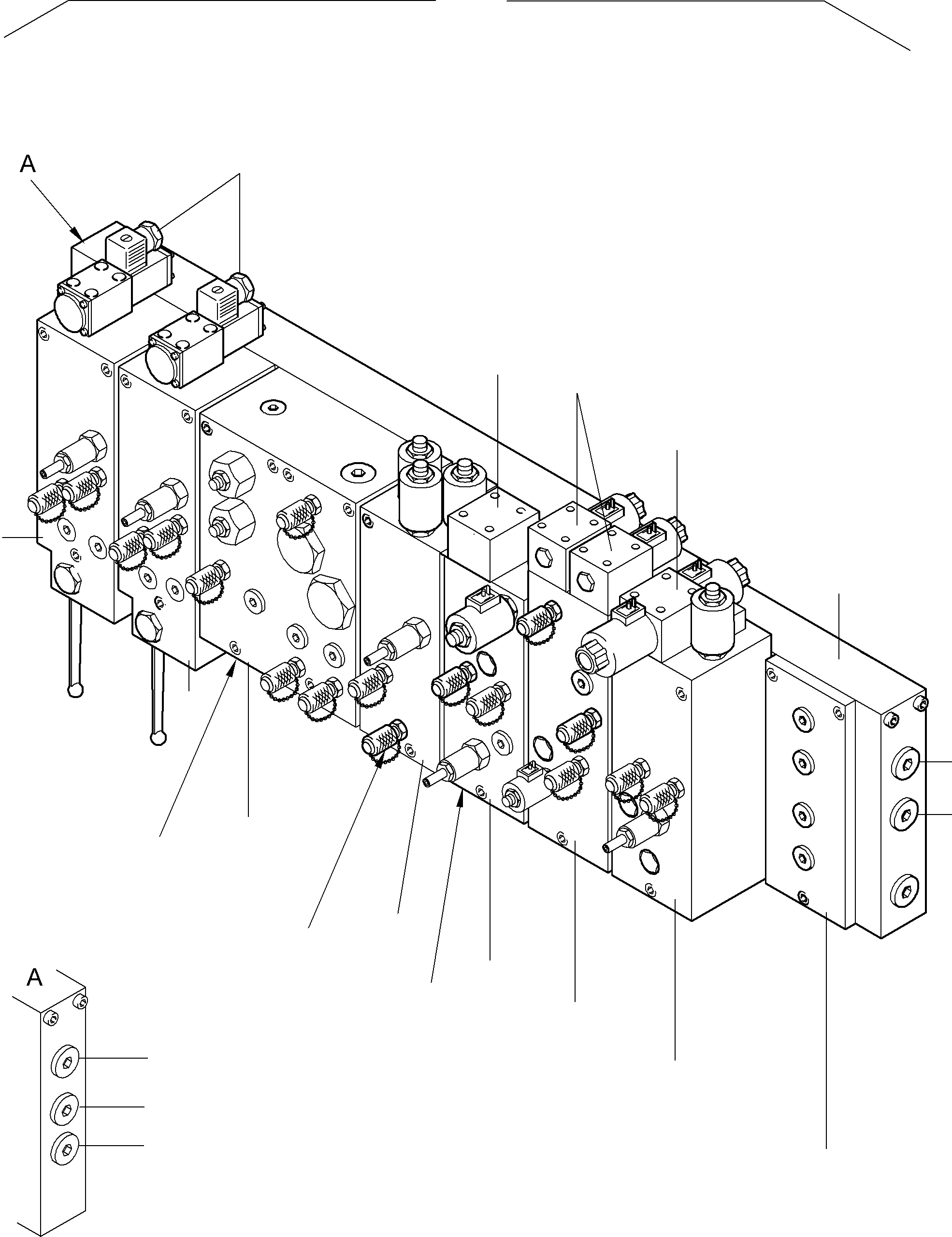 A

A