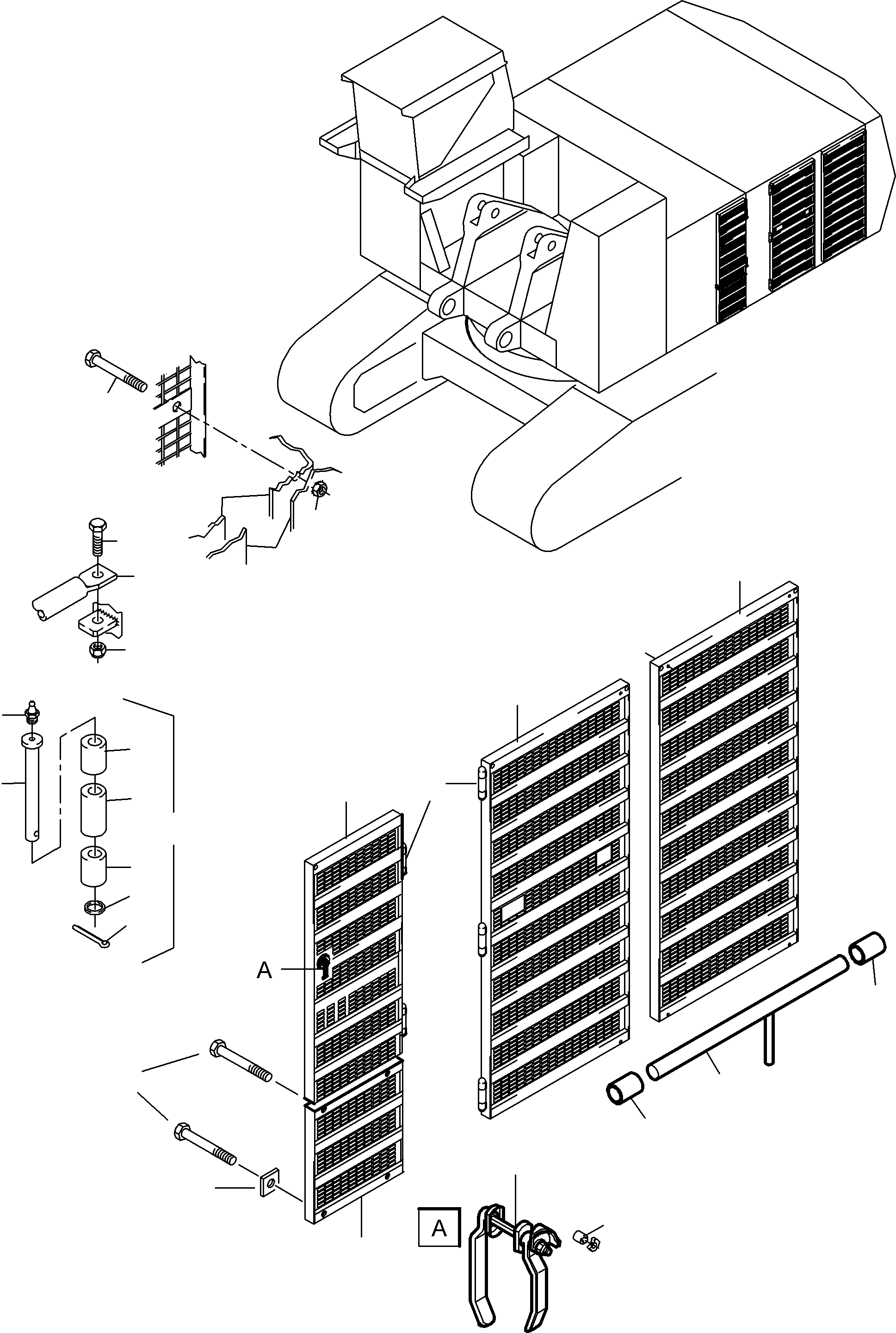 A

A