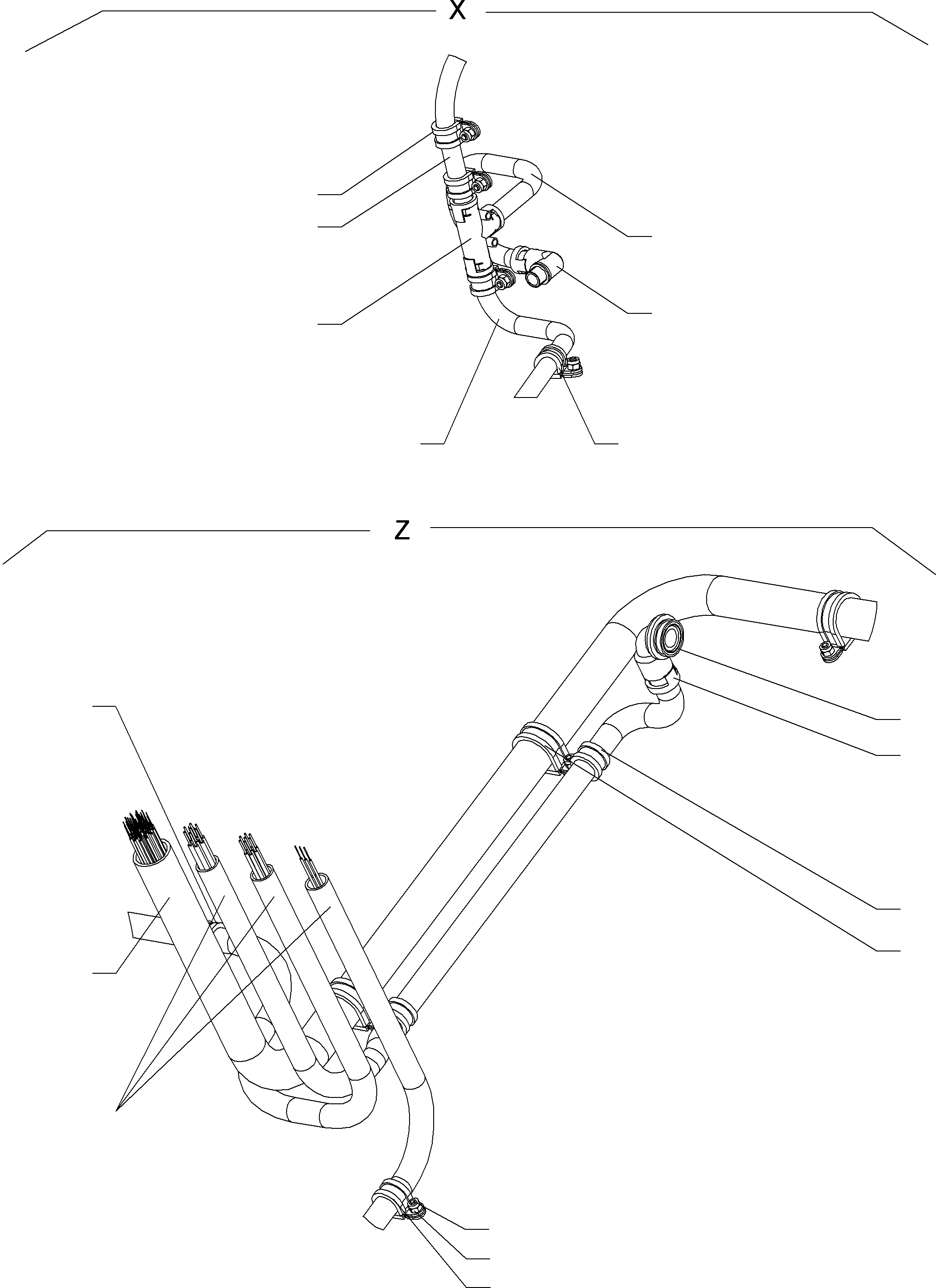 X

Z