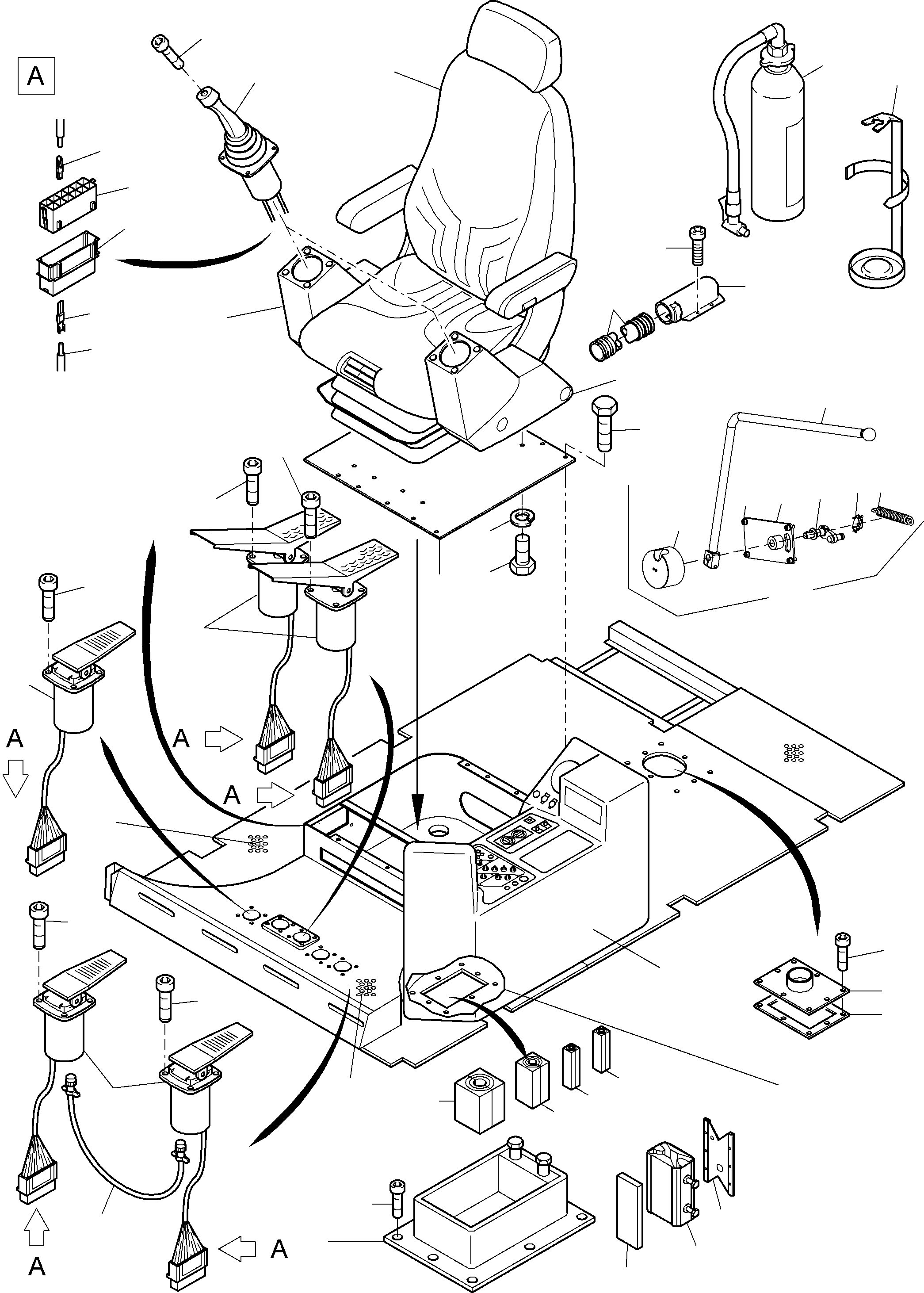 A

A

A

A

A

A