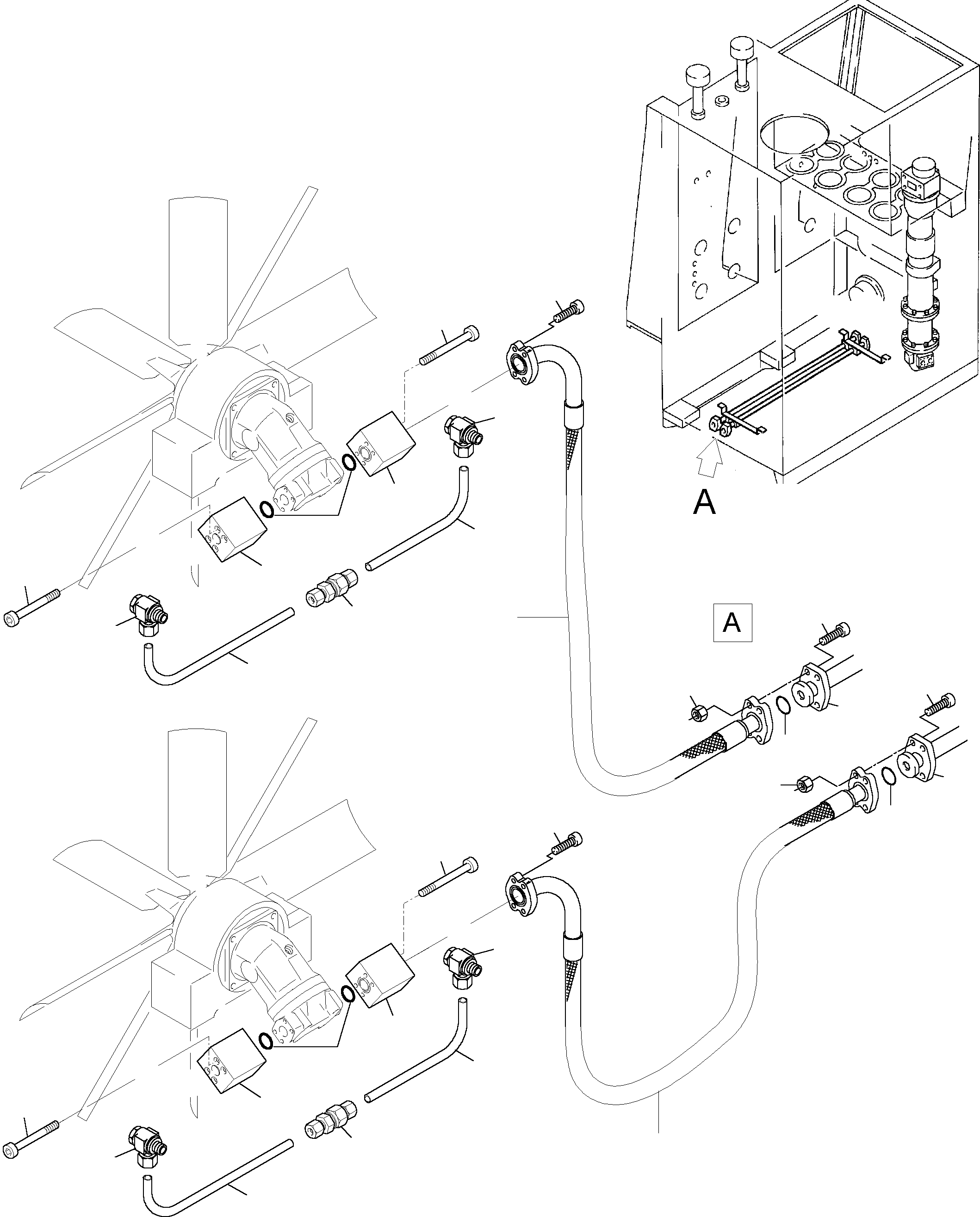 A

A