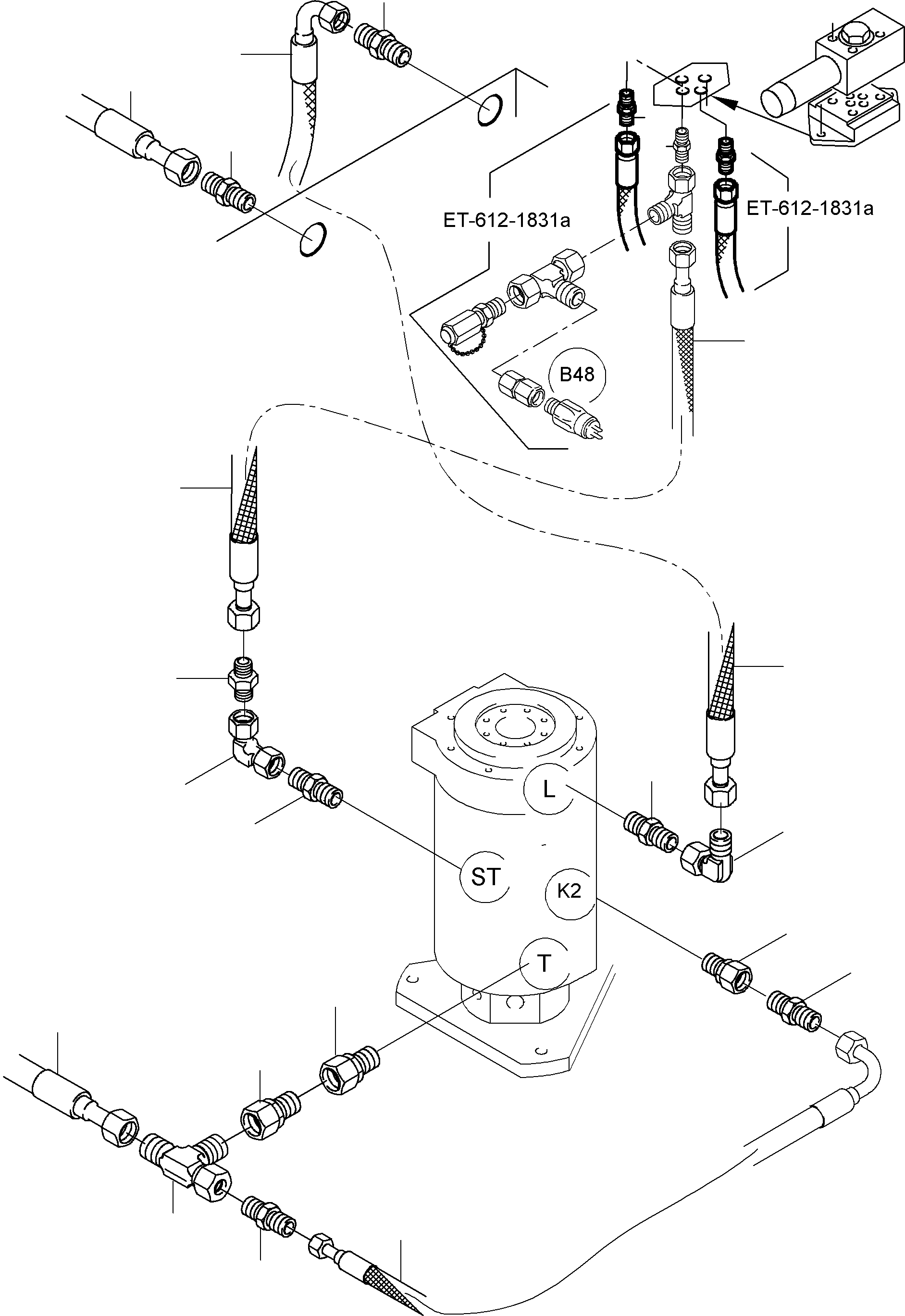 ET-612-1831a

ET-612-1831a

B48

L

ST

K2

T