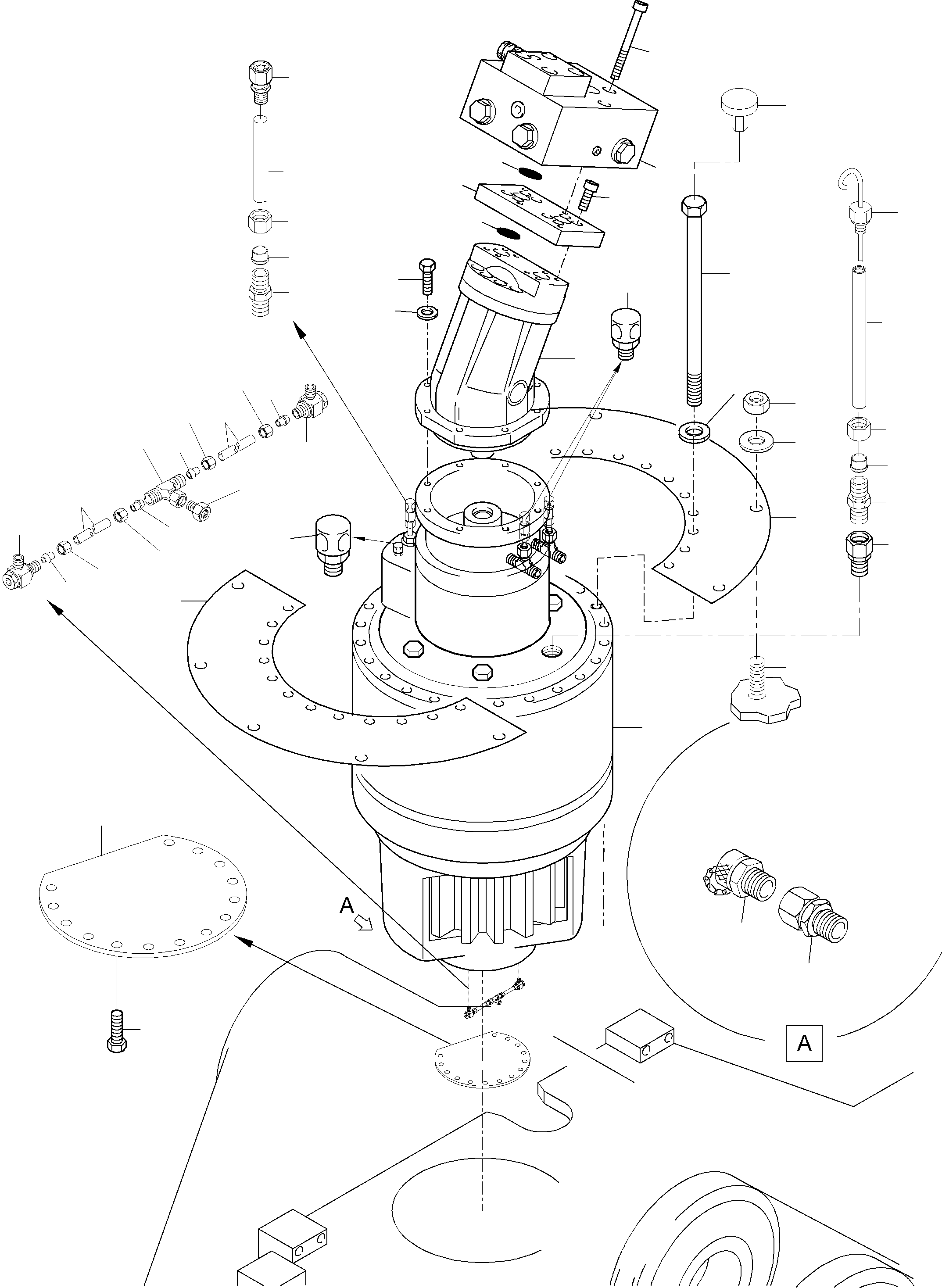 A

A