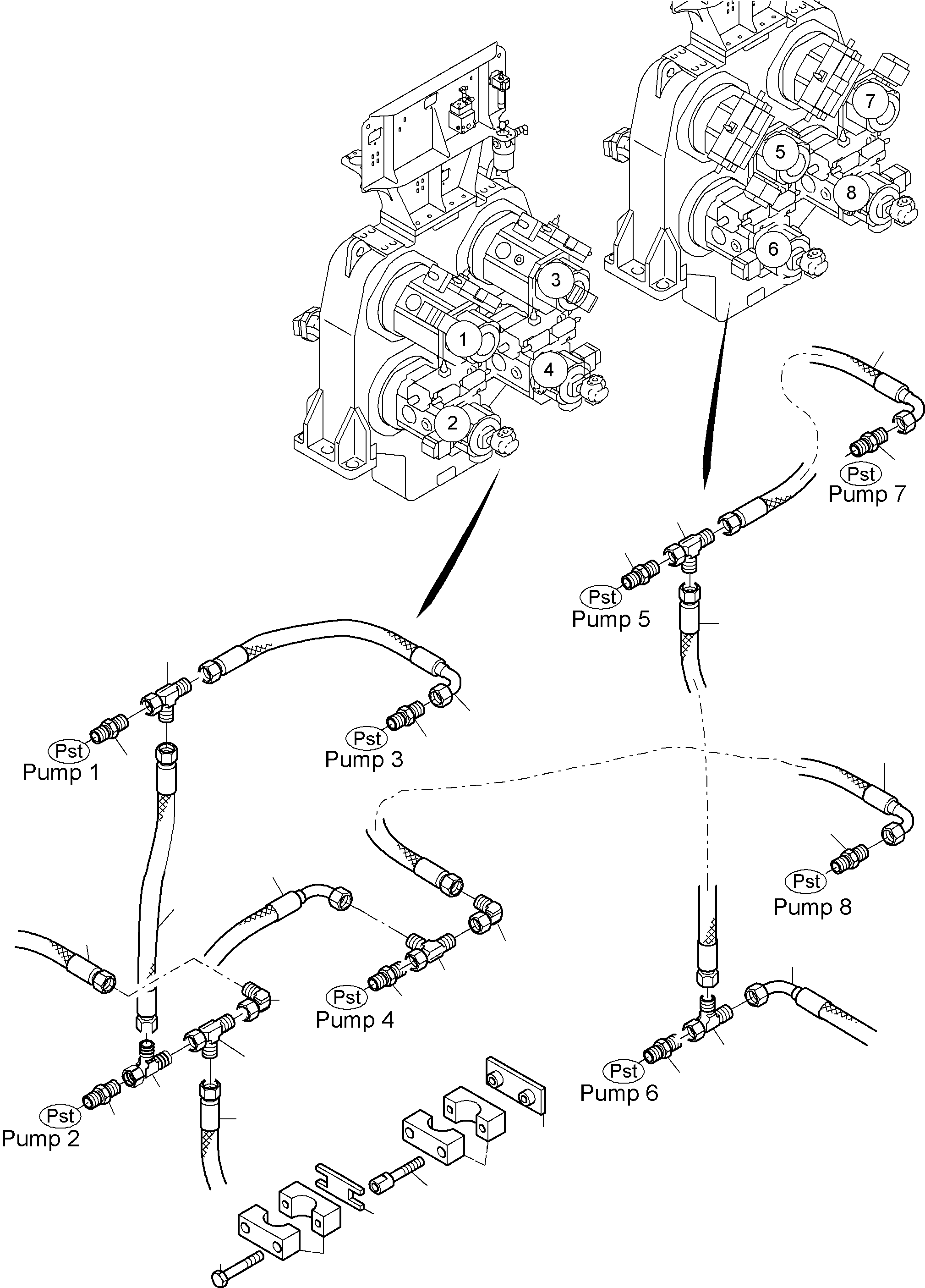 7
5
8
6
3
1
4
2
Pst
Pump 7
Pst
Pump 5
Pst
Pump 1
Pst
Pump 3
Pst
Pump 8
Pst
Pump 4
Pst
Pump 6
Pst
Pump 2