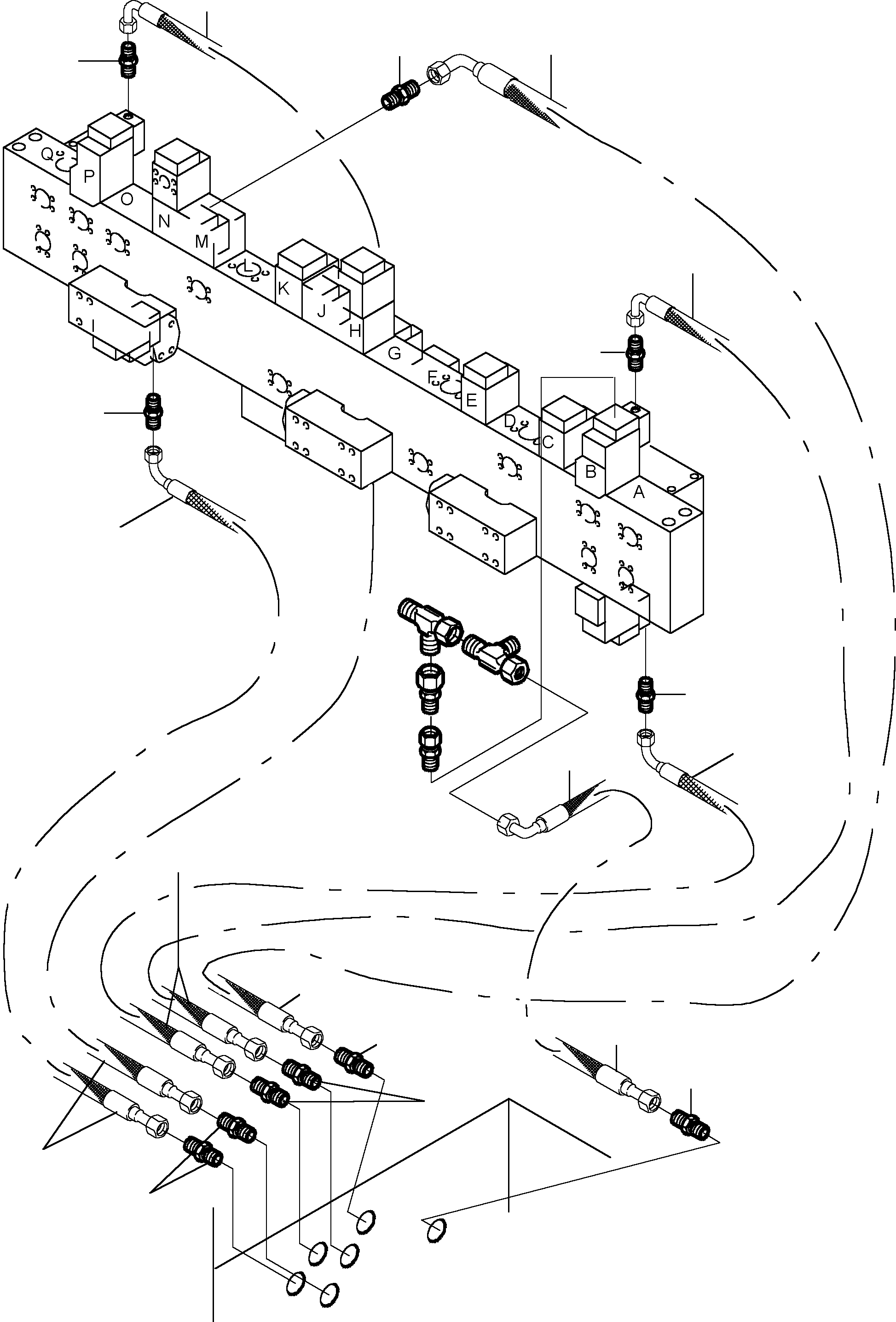 Q
P
O
N
M
L
K
J
H
G
F
E
D
C
B
A