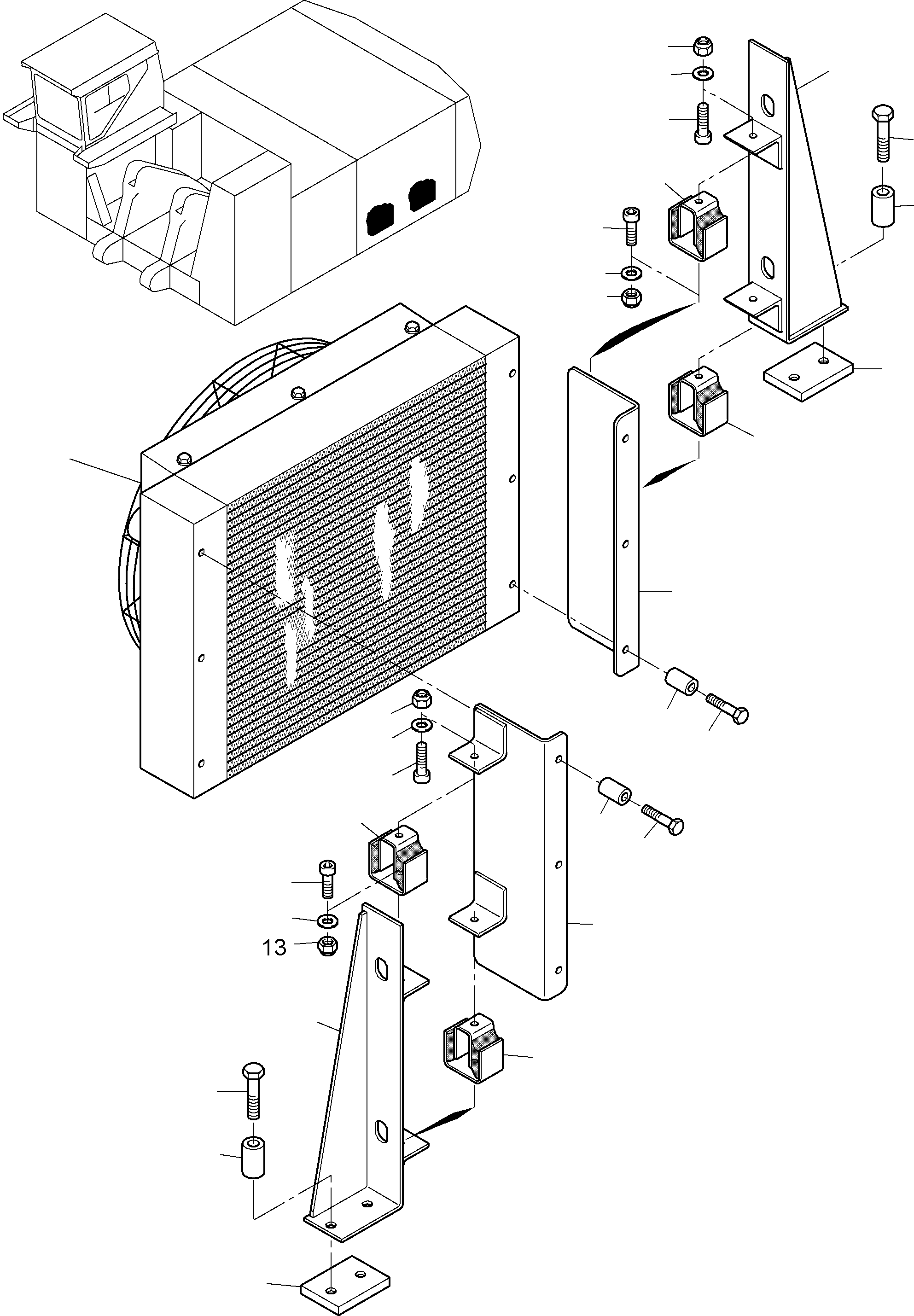 13