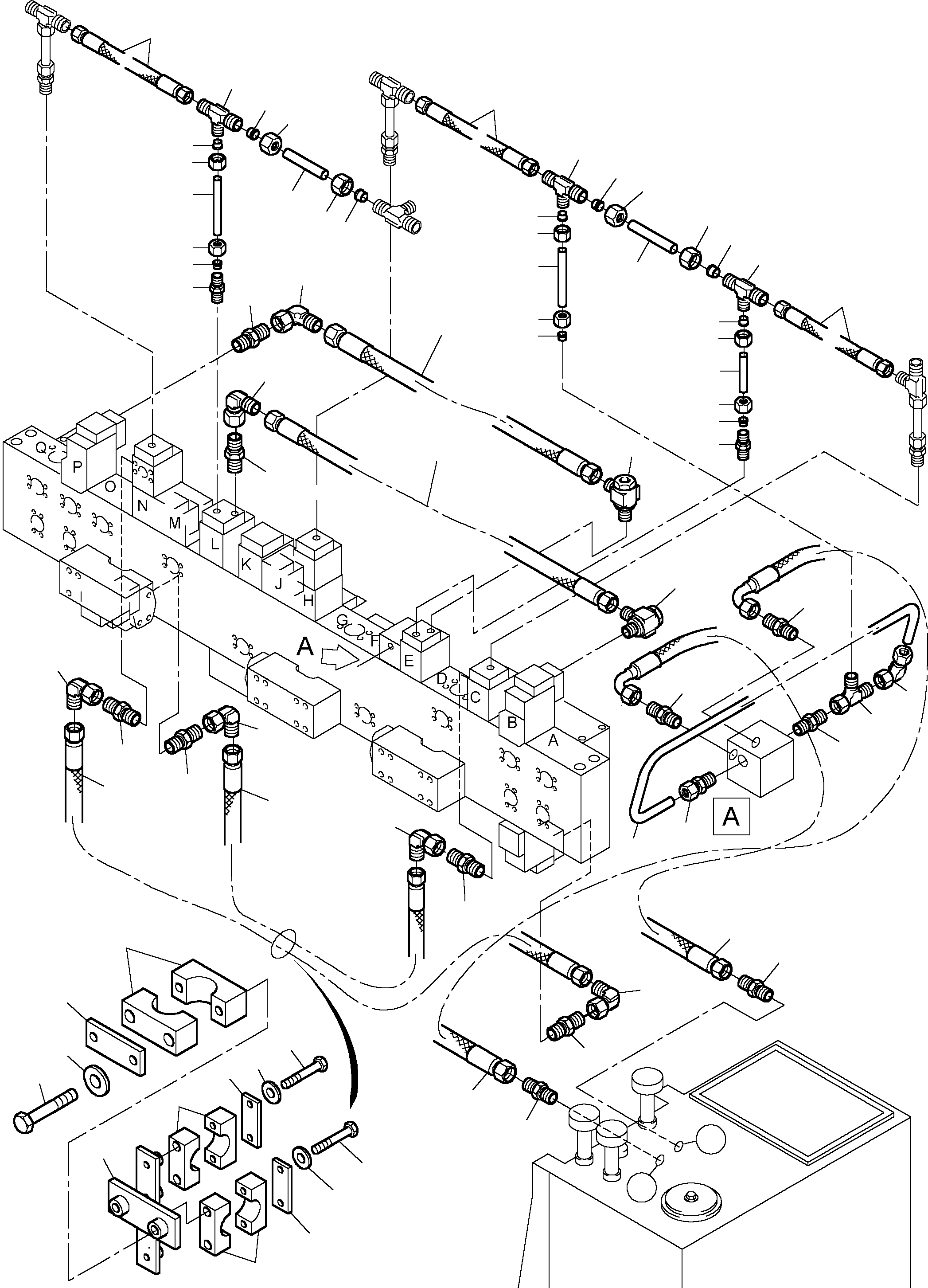 Q
P
O
N
M
L
K
J
H
G
F
A
E
D
C
B
A
A