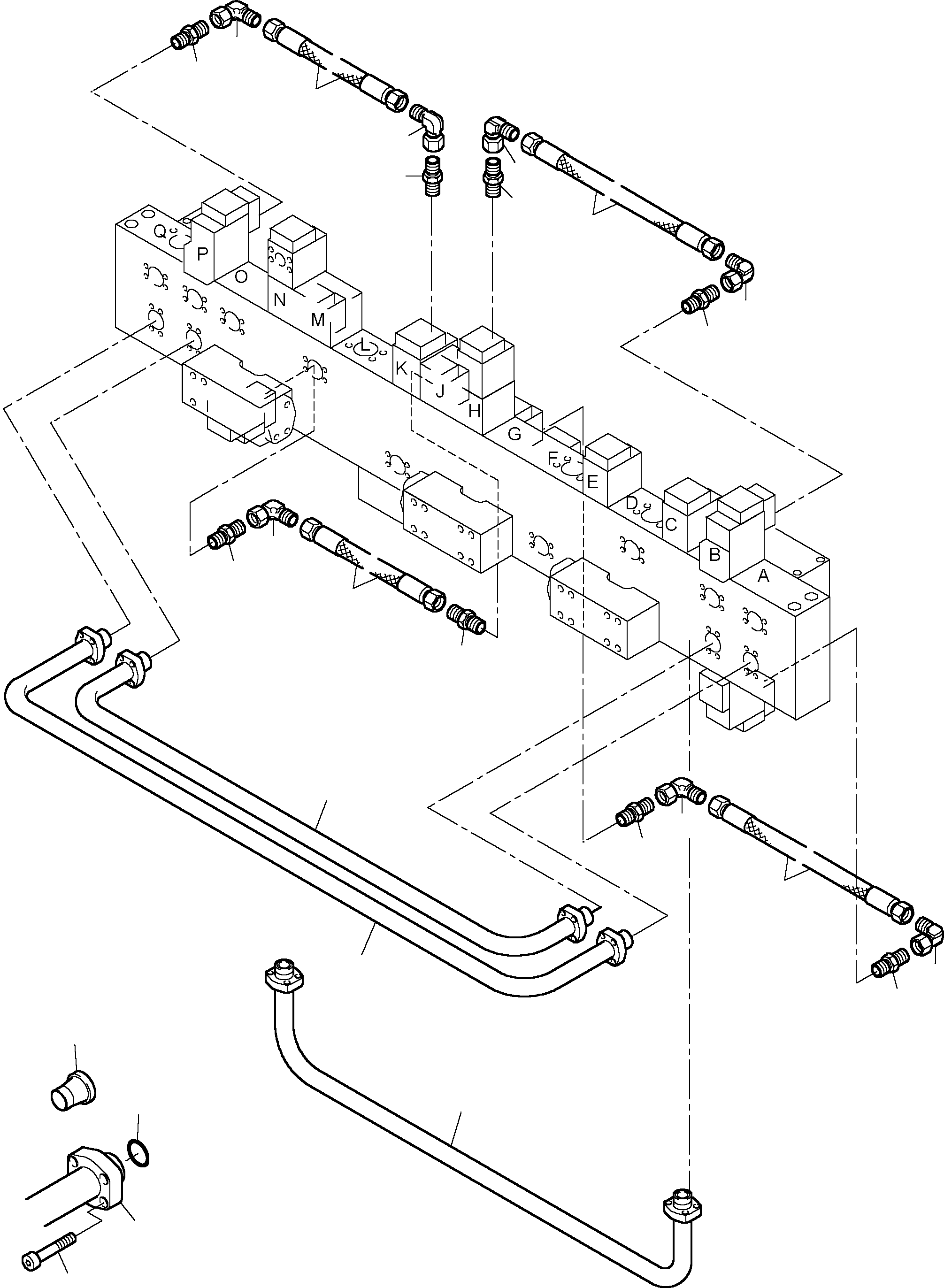 Q
P
O
N
M
L
K
J
H
G
F
E
D
C
B
A