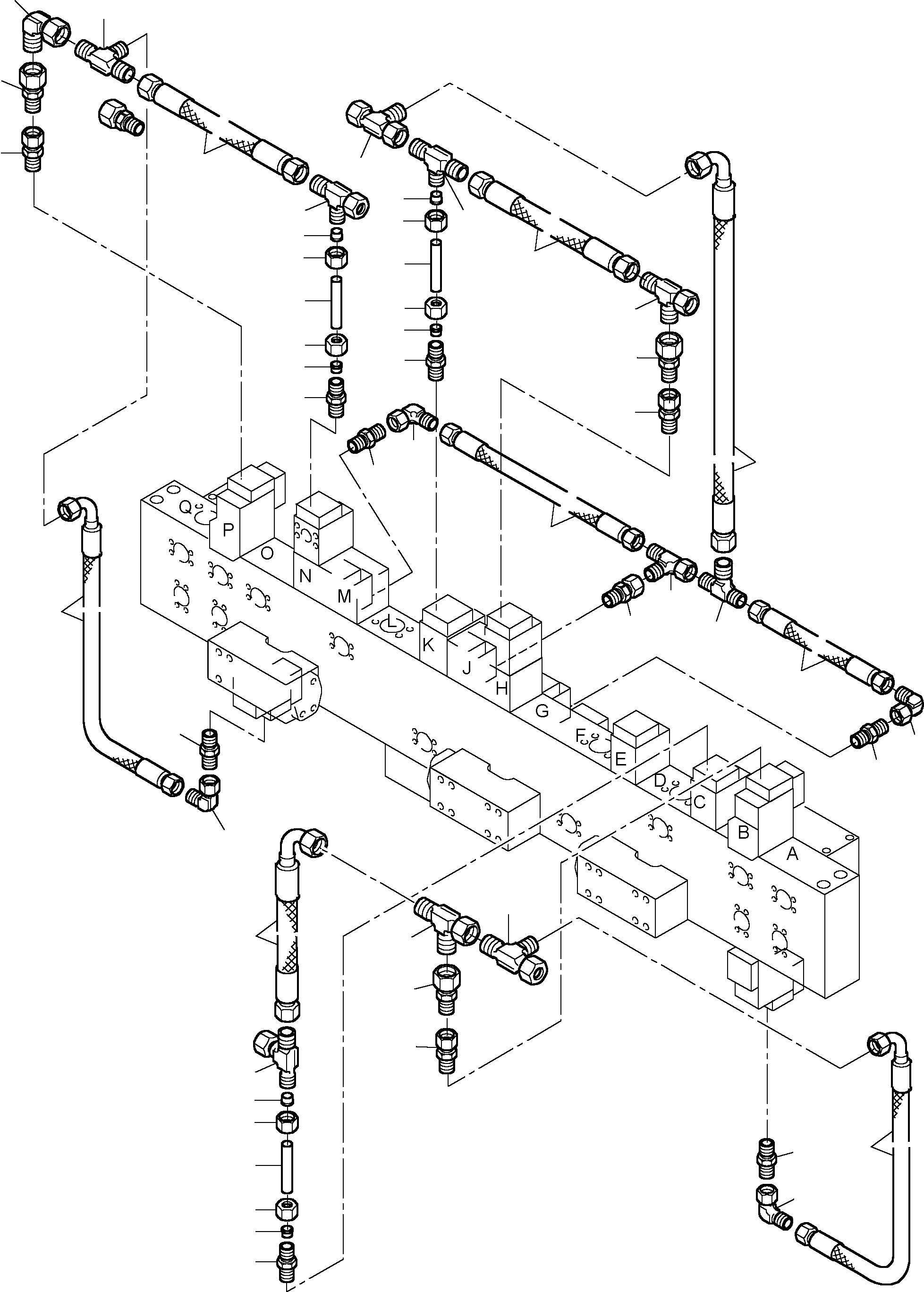 Q
P
O
N
M
L
K
J
H
G
F
E
D
C
B
A