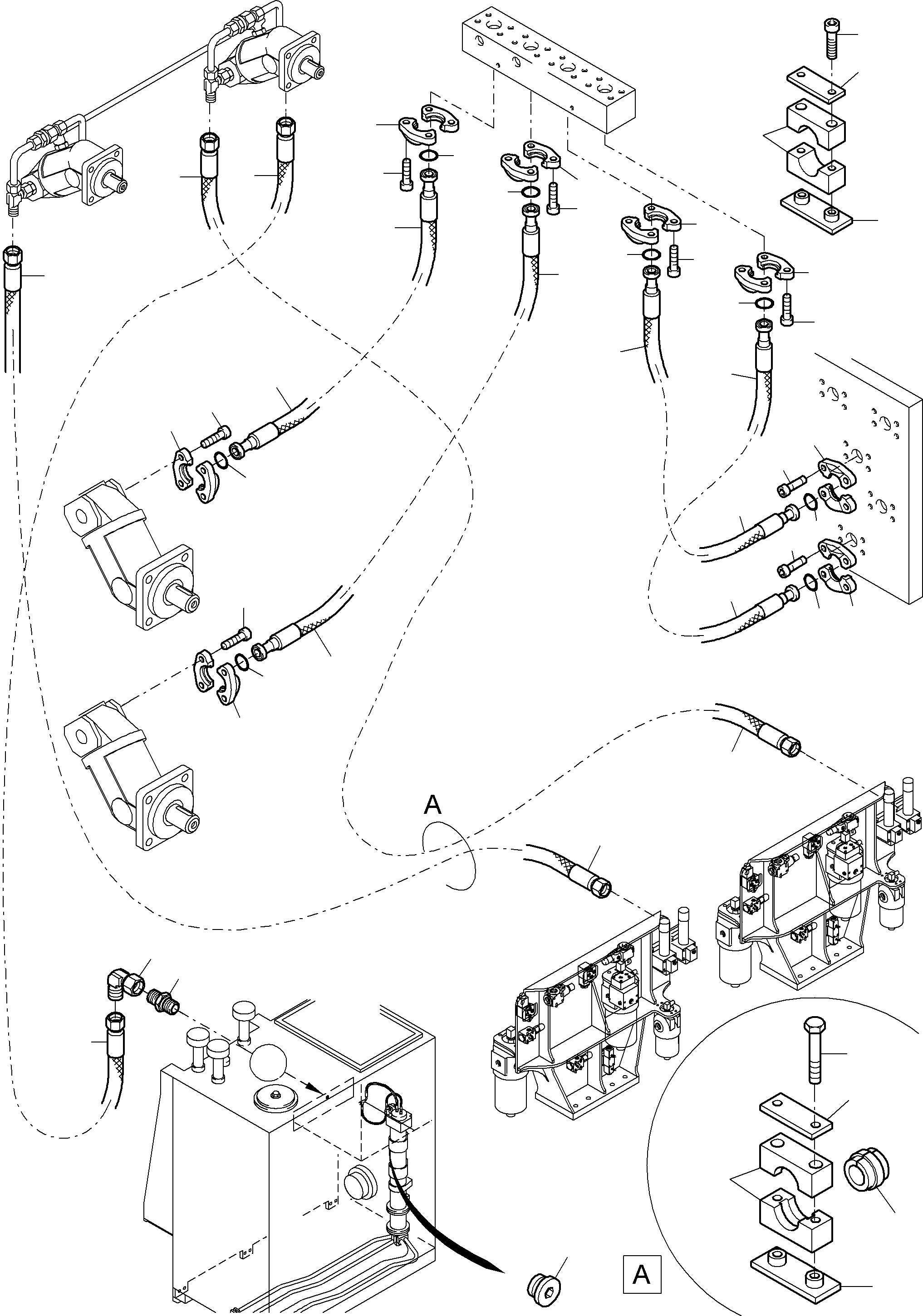 A

A