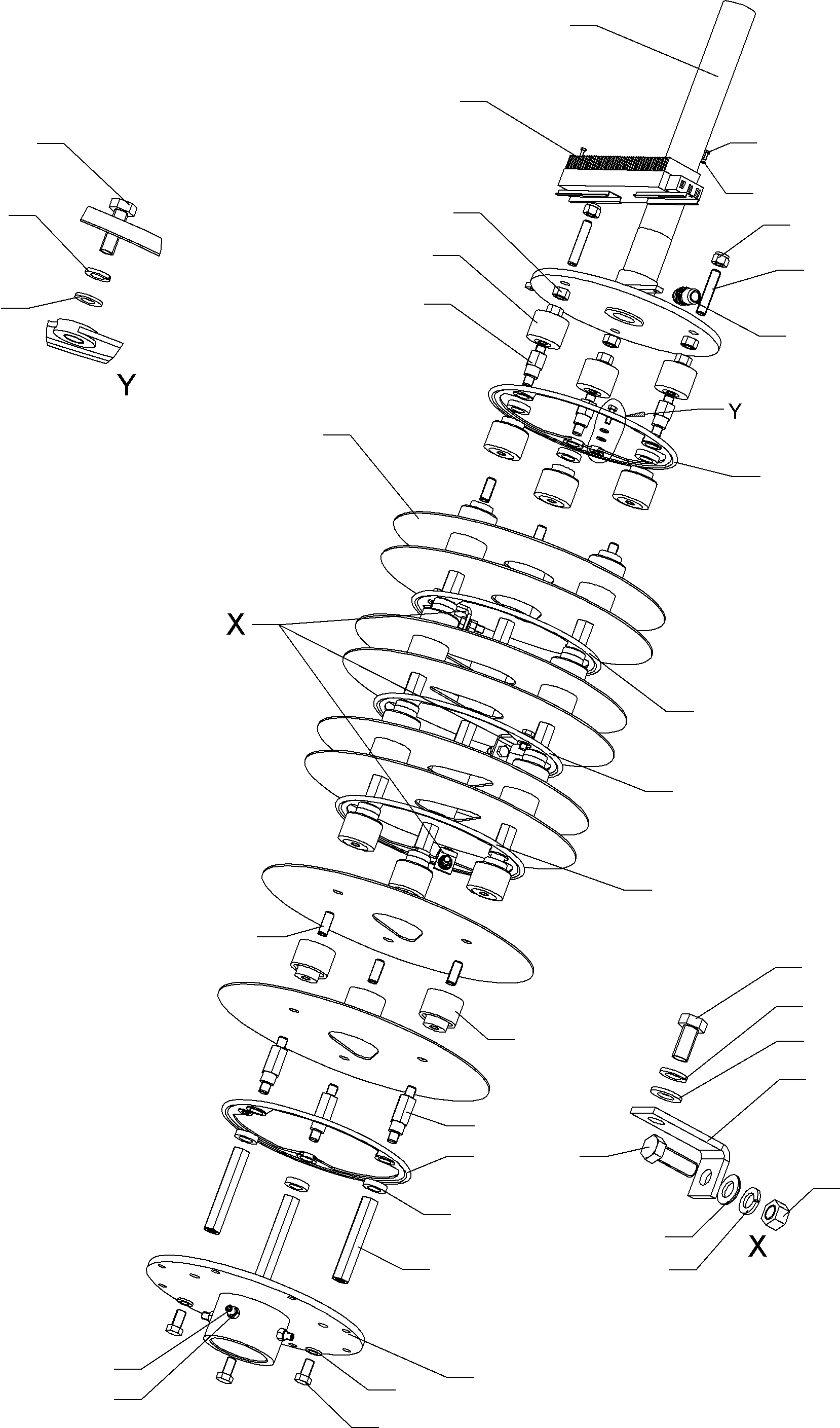 Y
Y
X
X