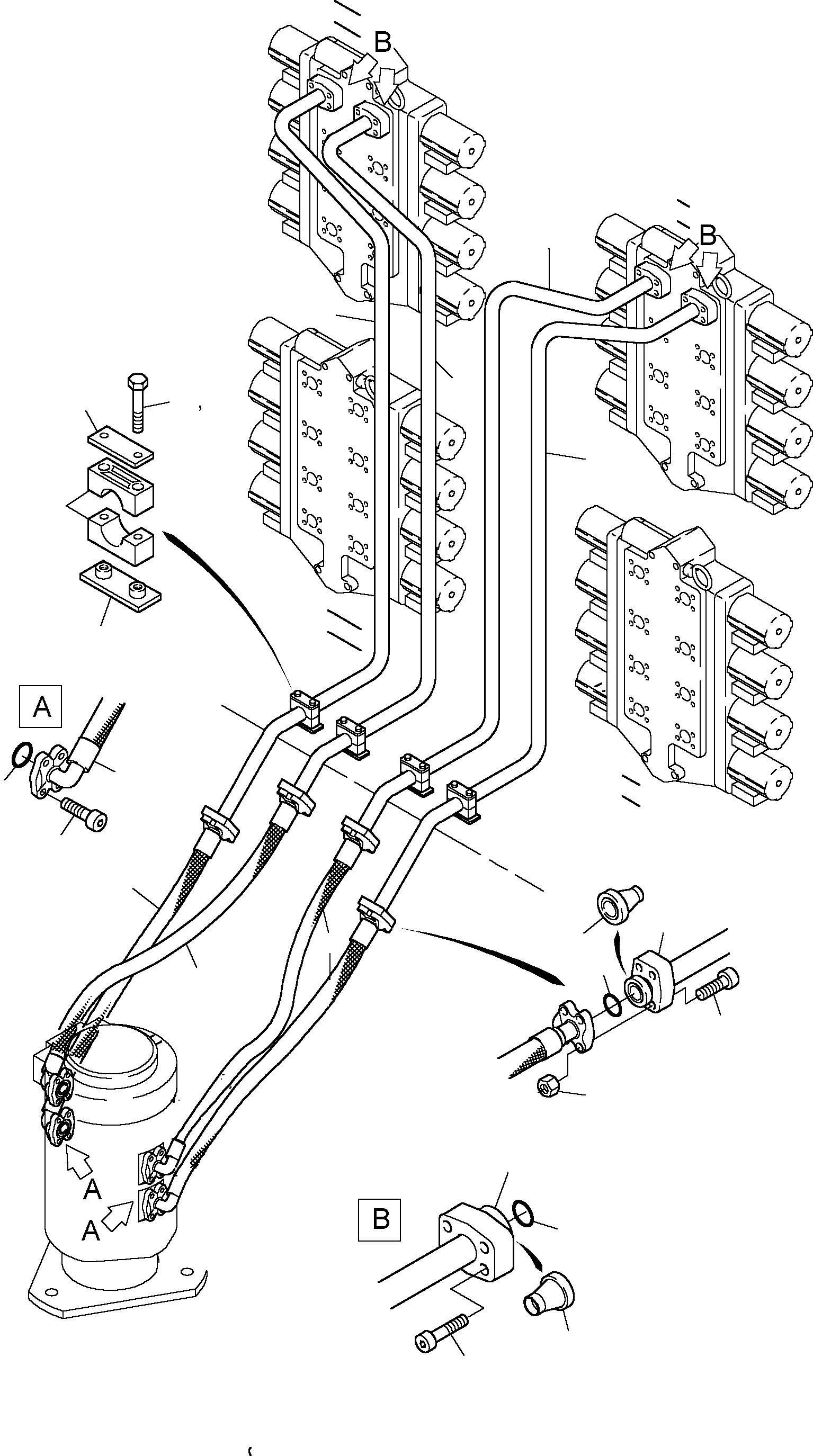 B

B

A

A

A

B