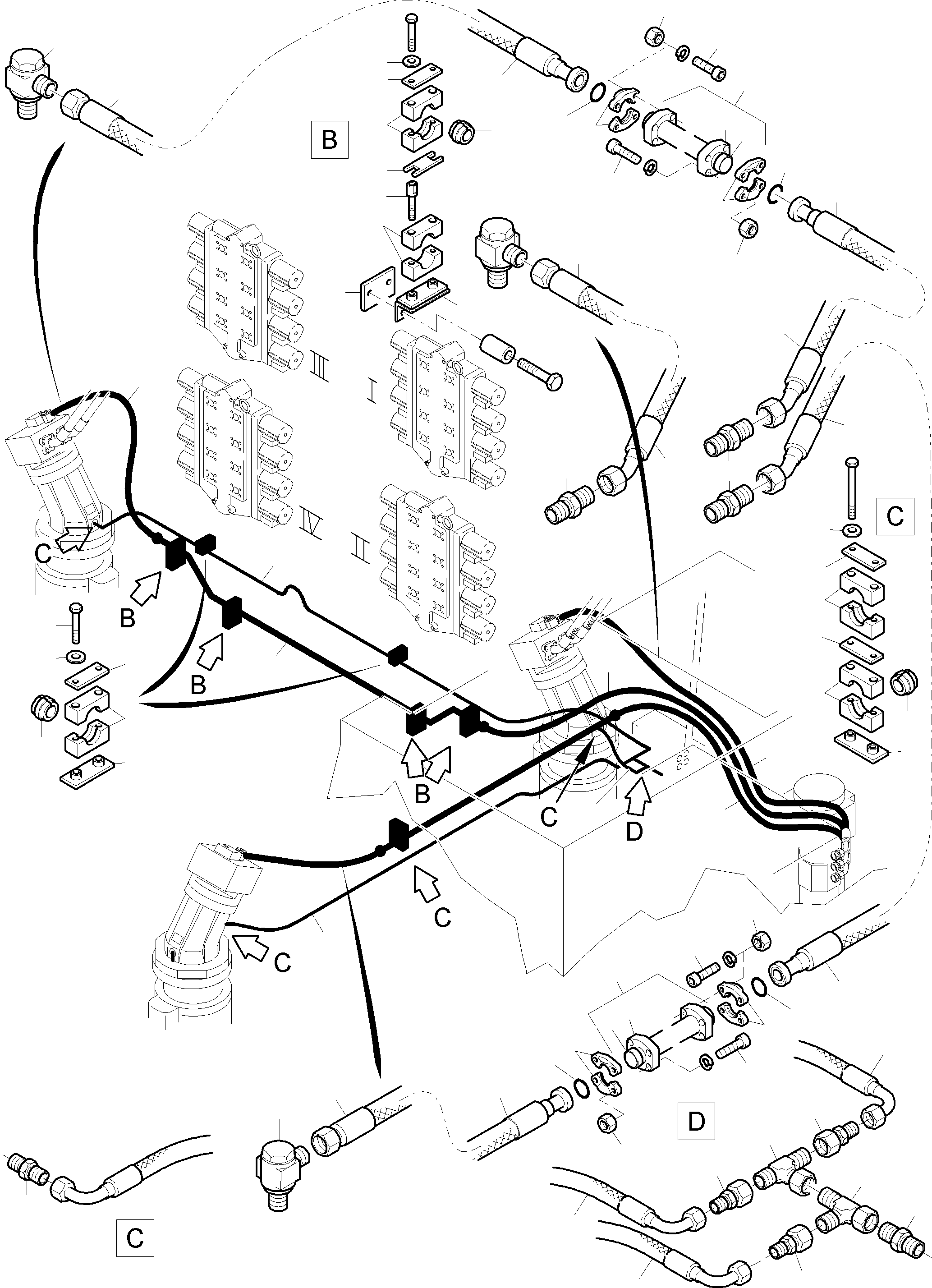 B
III
I
IV
II
C
C
B
B
B
C
D
C
C
D
C