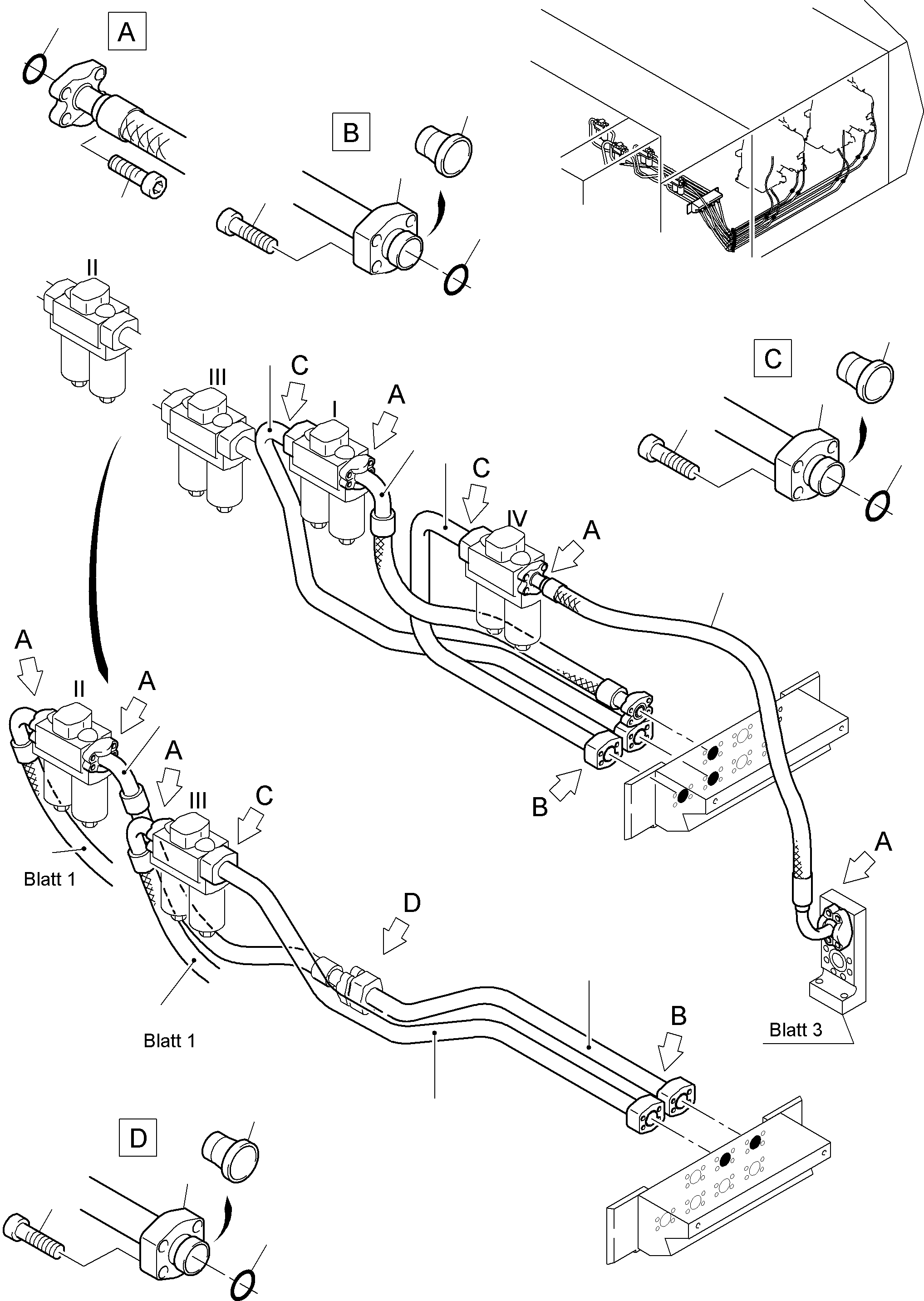 A

B

II

C

III

C

I

A

C

IV

A

A

II

A

A

III

C

B

A

Blatt 1

D

Blatt 1

B

Blatt 3

D