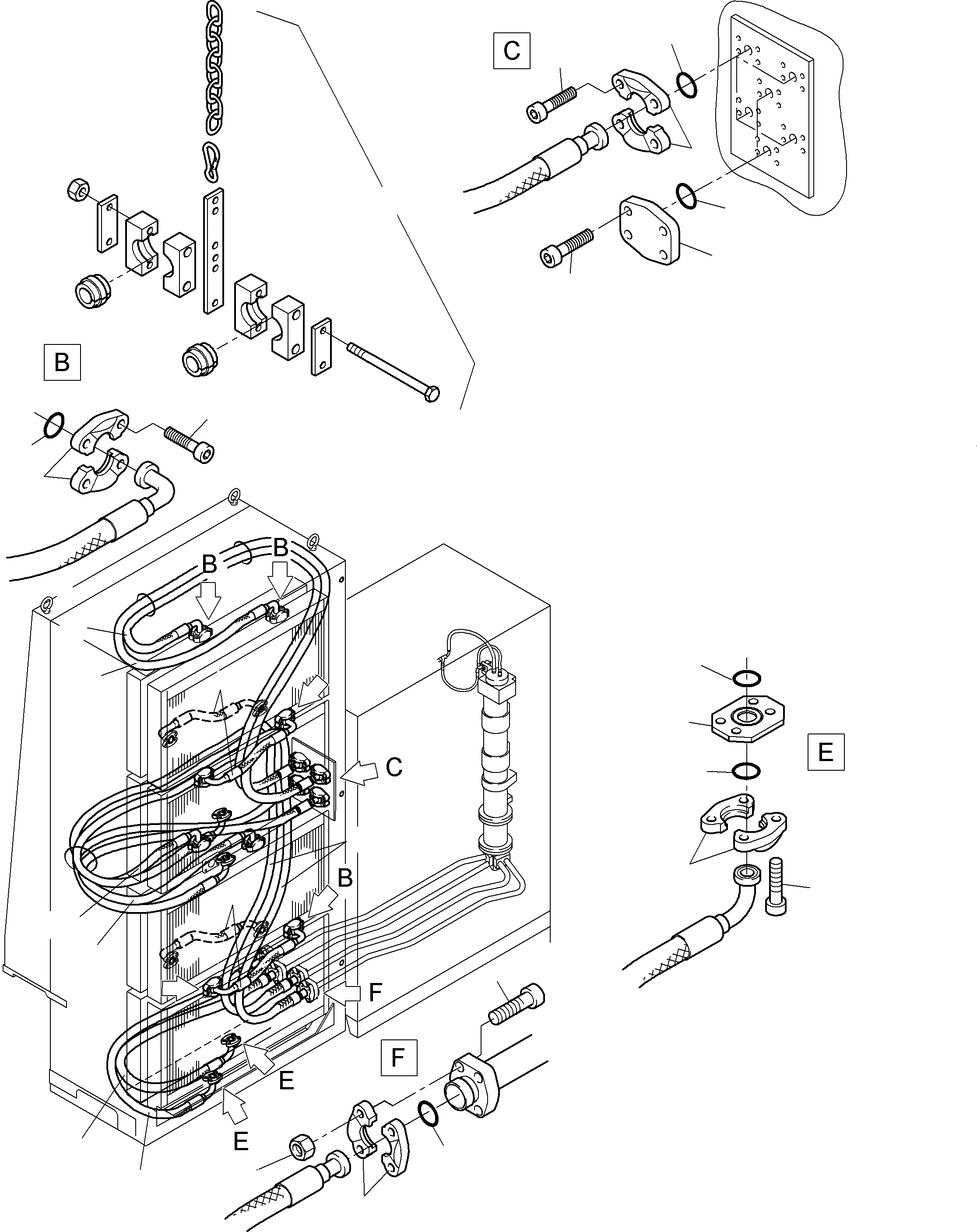 C

B

B
B

C

E

B

F

F

E

E