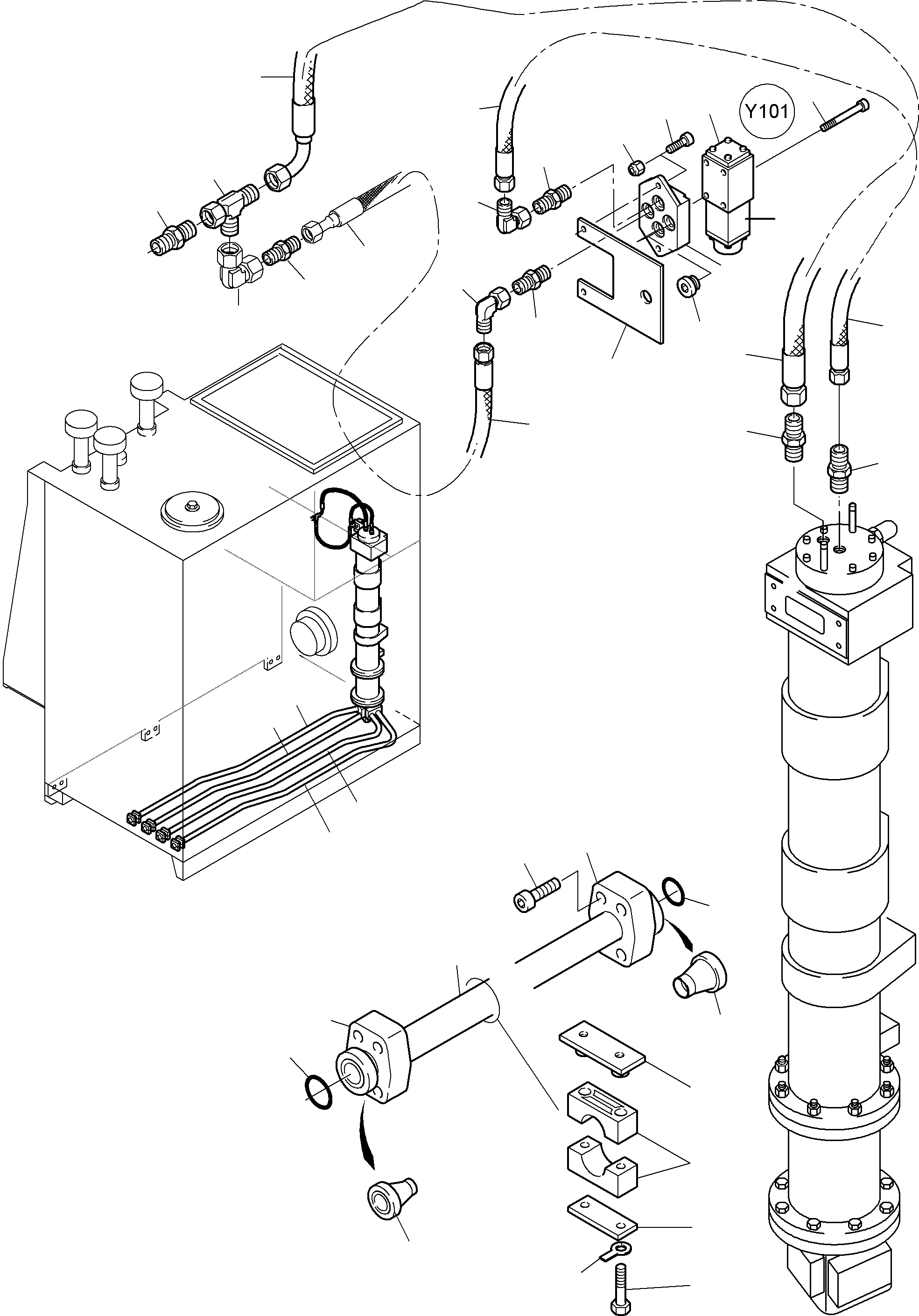 Y101