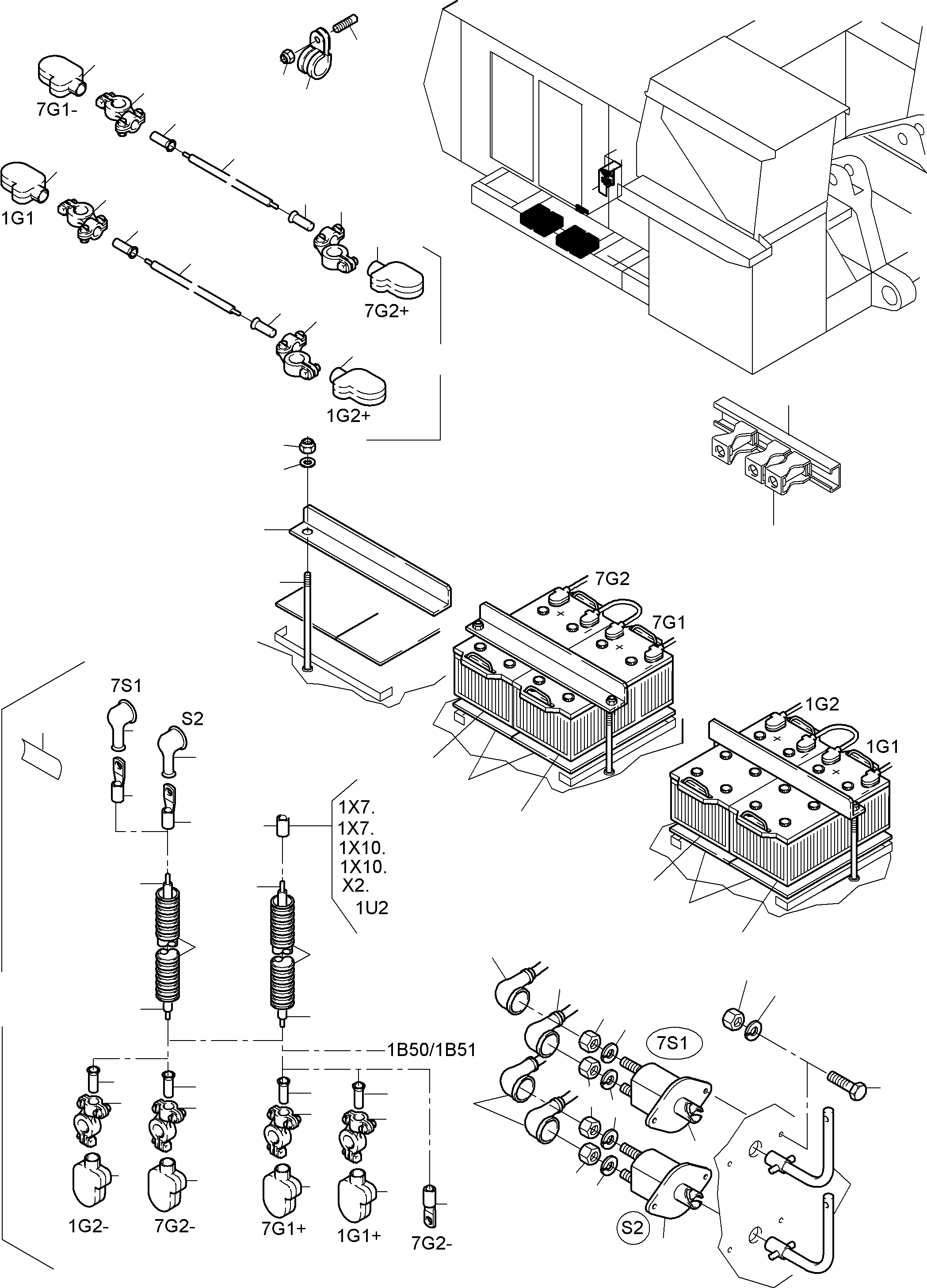 7G1-
1G1
7G2+
1G2+
7G2
7G1
1G2
1G1
7S1
S2
1X7.
1X7.
1X10.
1X10.
X2.
1U2
1B50/1B51
7S1
S2
1G2-
7G2-
7G1+
1G1+
7G2-