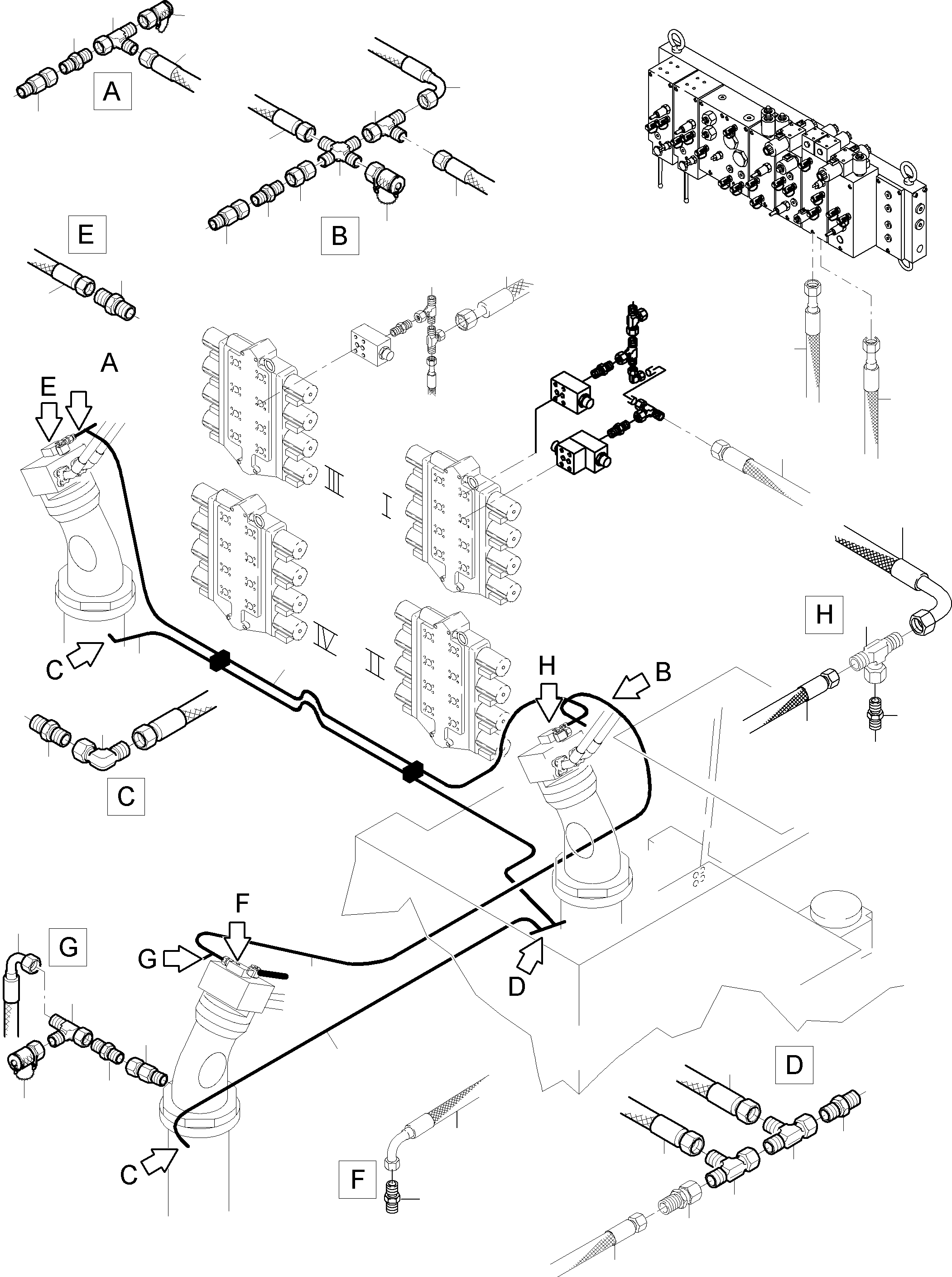 A
B
E
A
E
III
I
IV
II
H
C
H
B
C
F
G
G
D
D
C
F