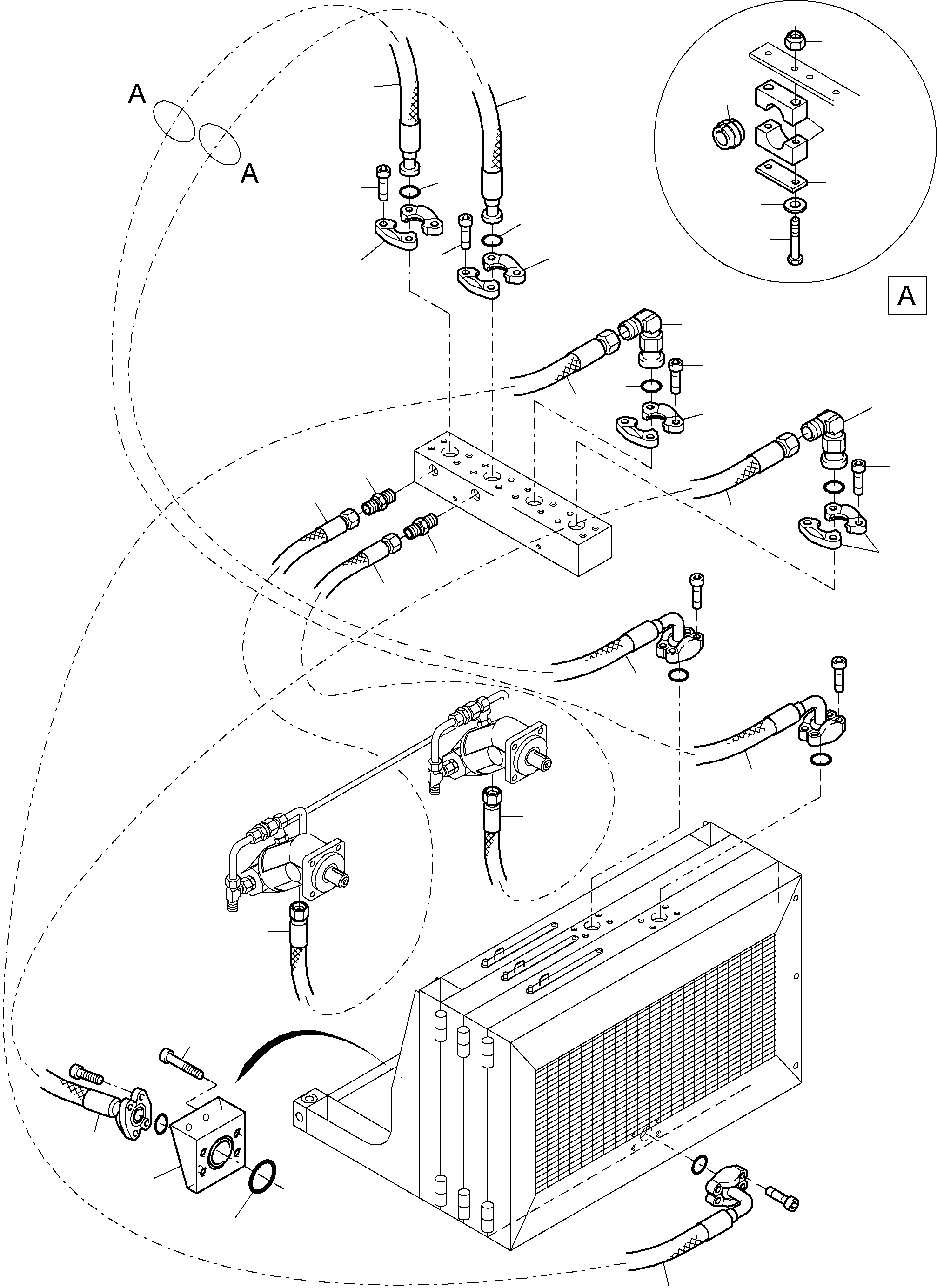 A

A

A