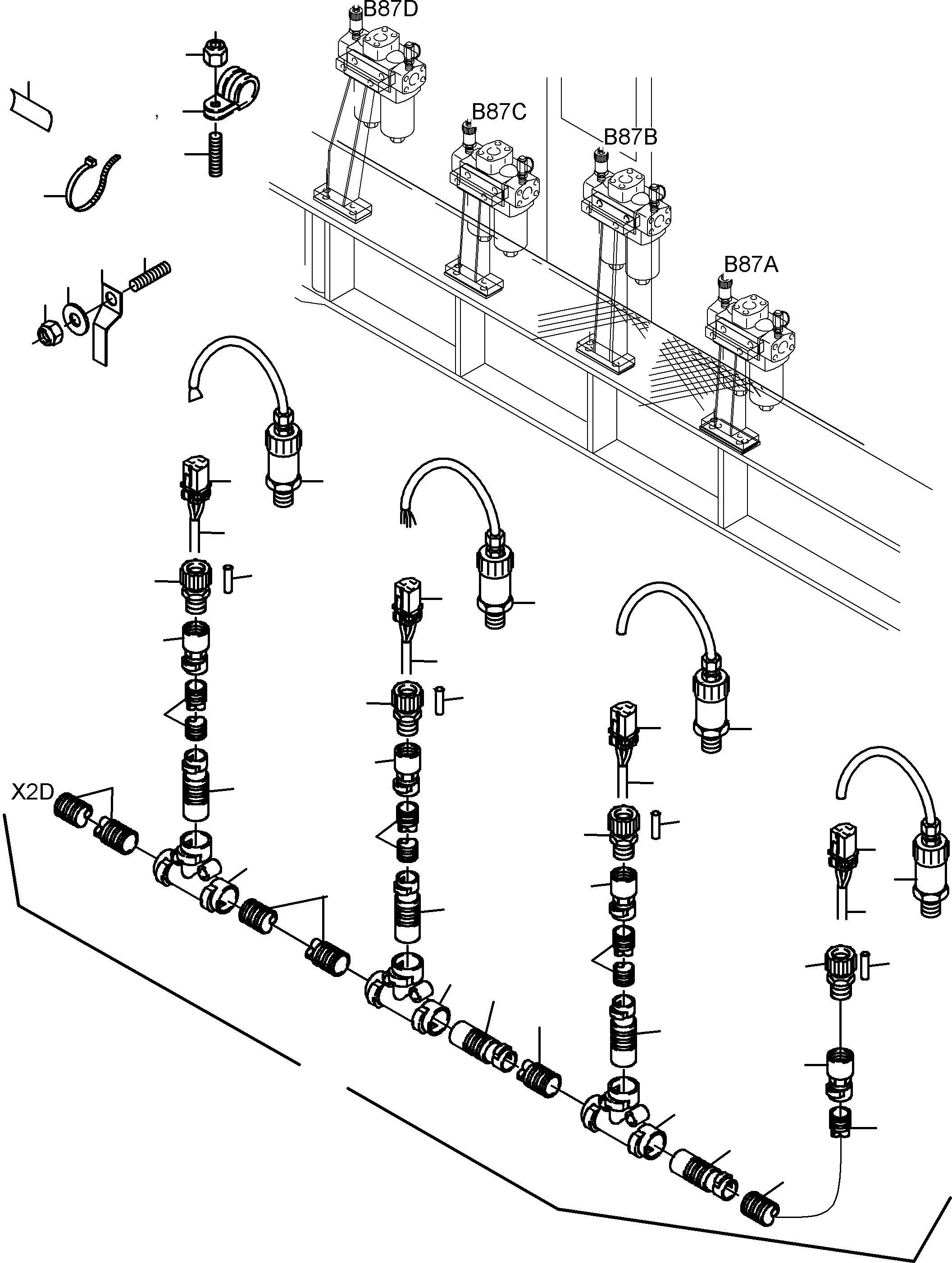 B87D
B87C
B87B
B87A
X2D