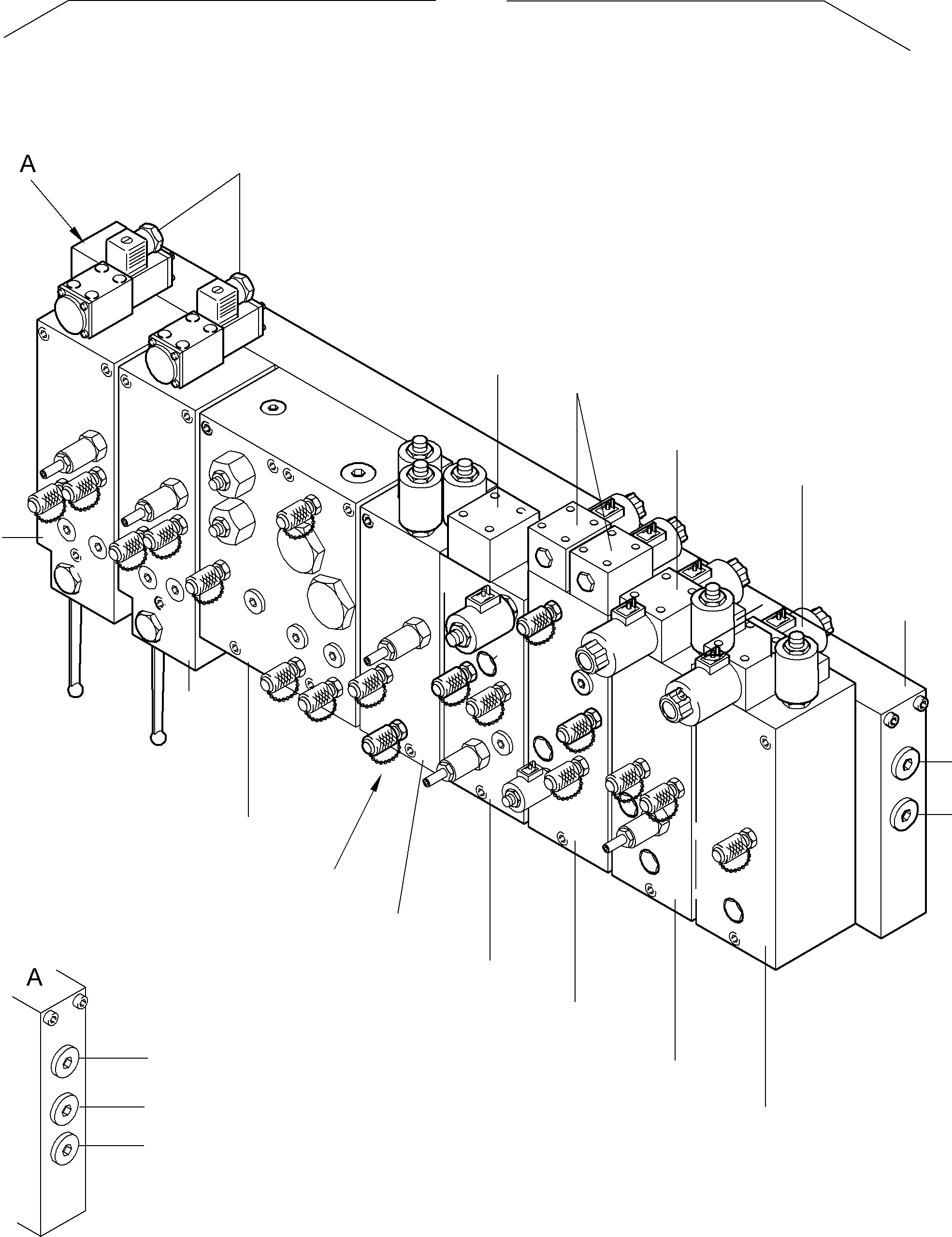 A

A