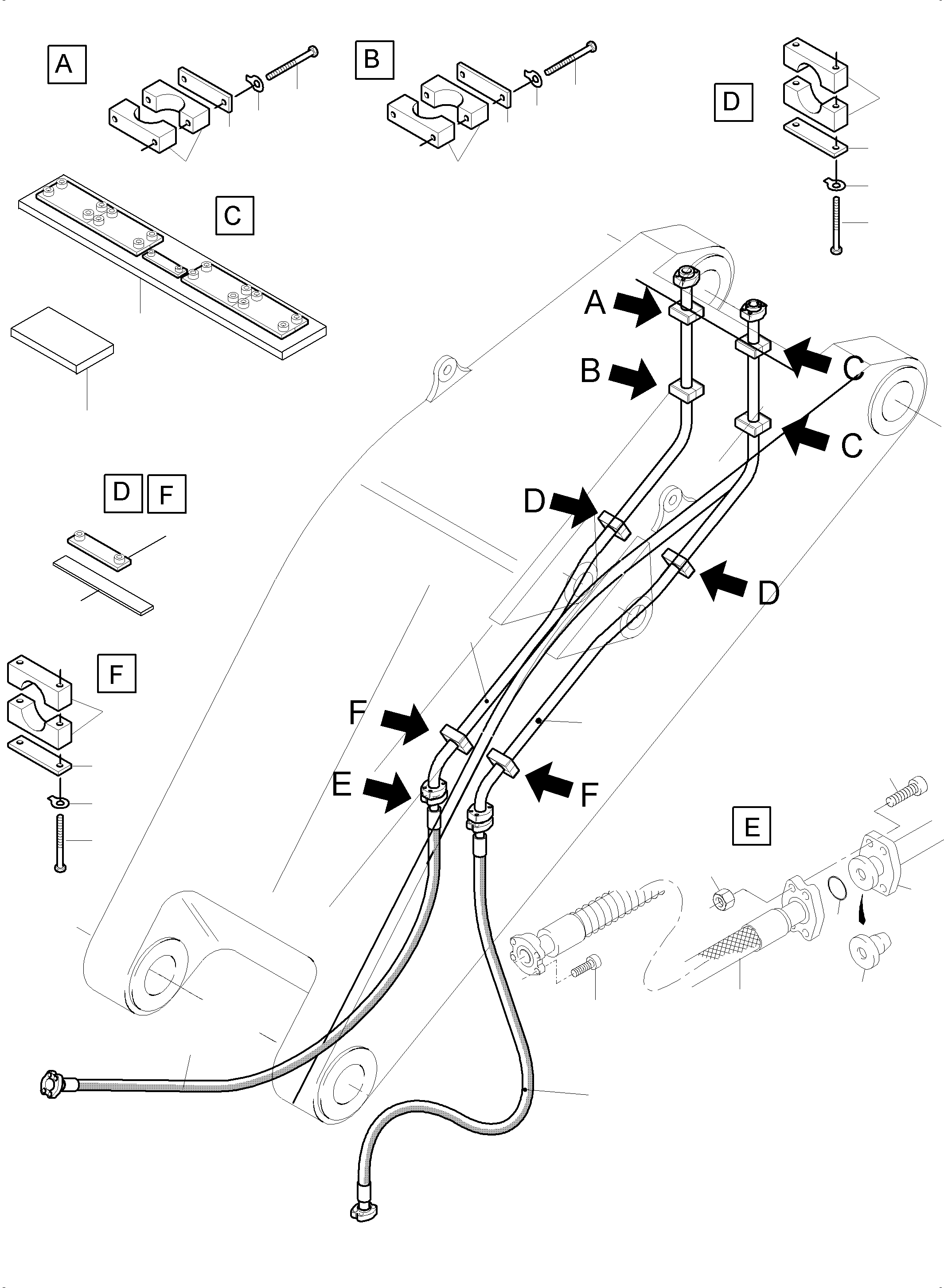 A

B

D

C

A

B

C

C

D F

D

D

F

F

E

F

E