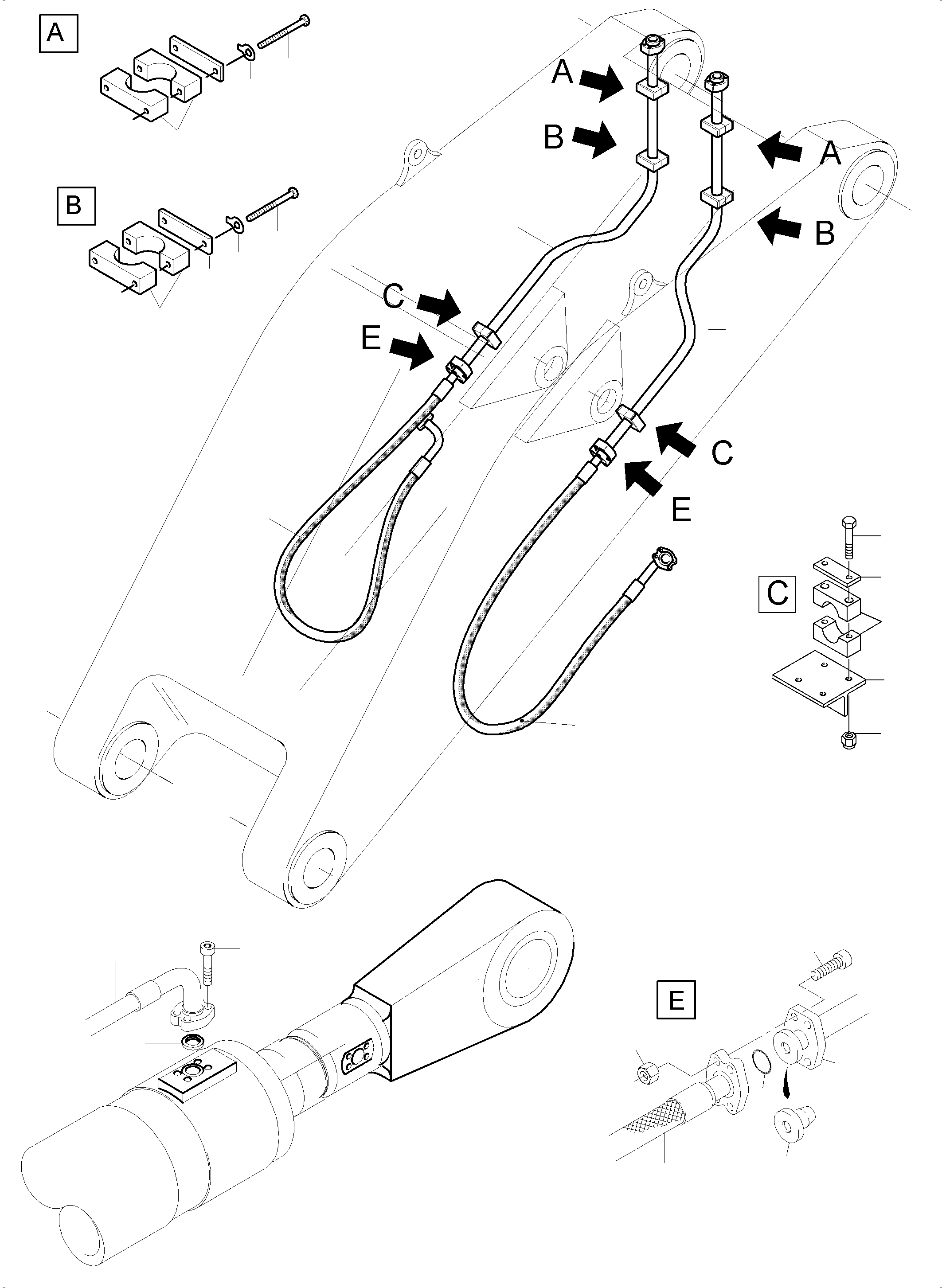 A

B

A

B

A

B

C

E

C

E

C

E