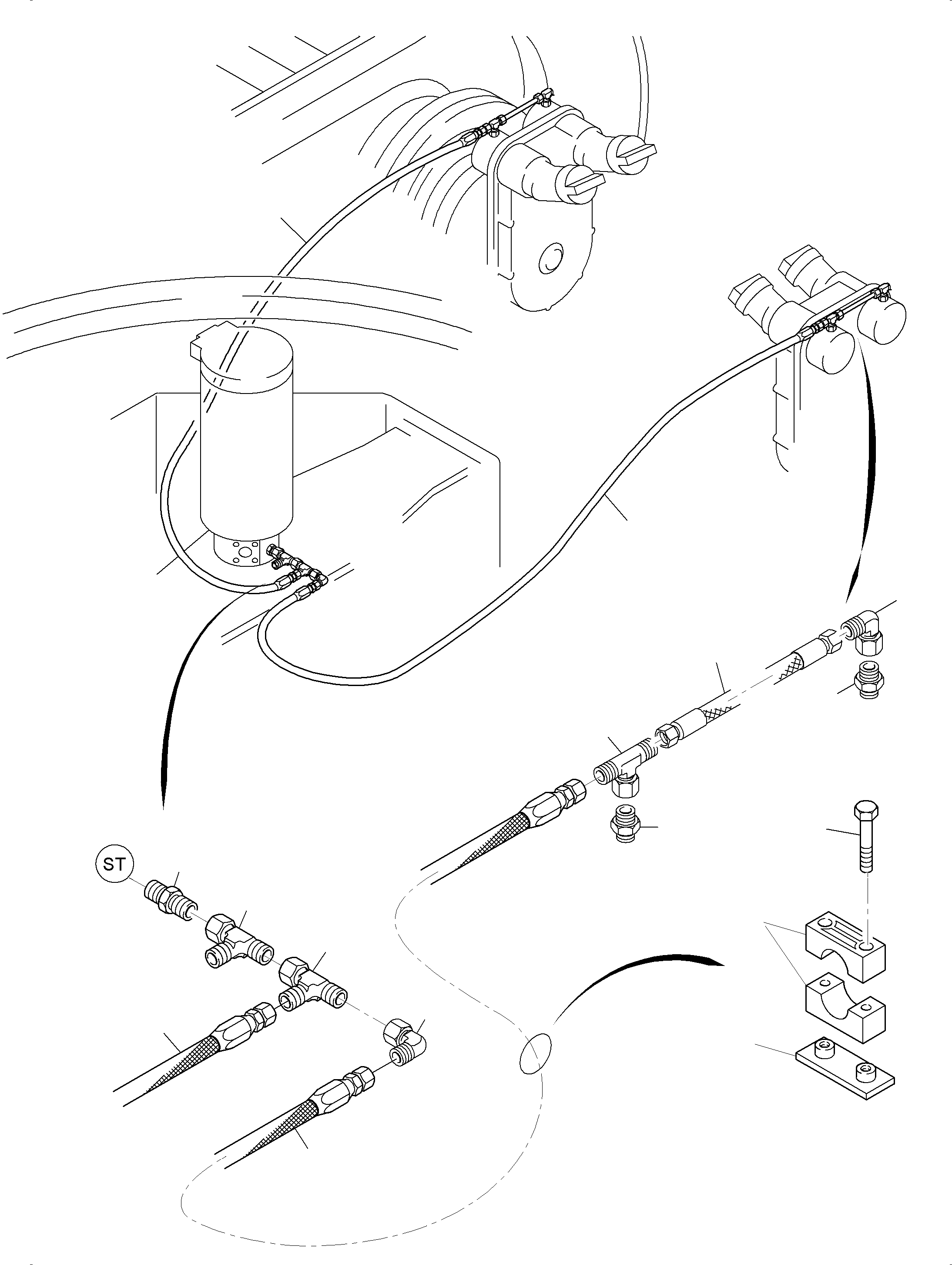 ST