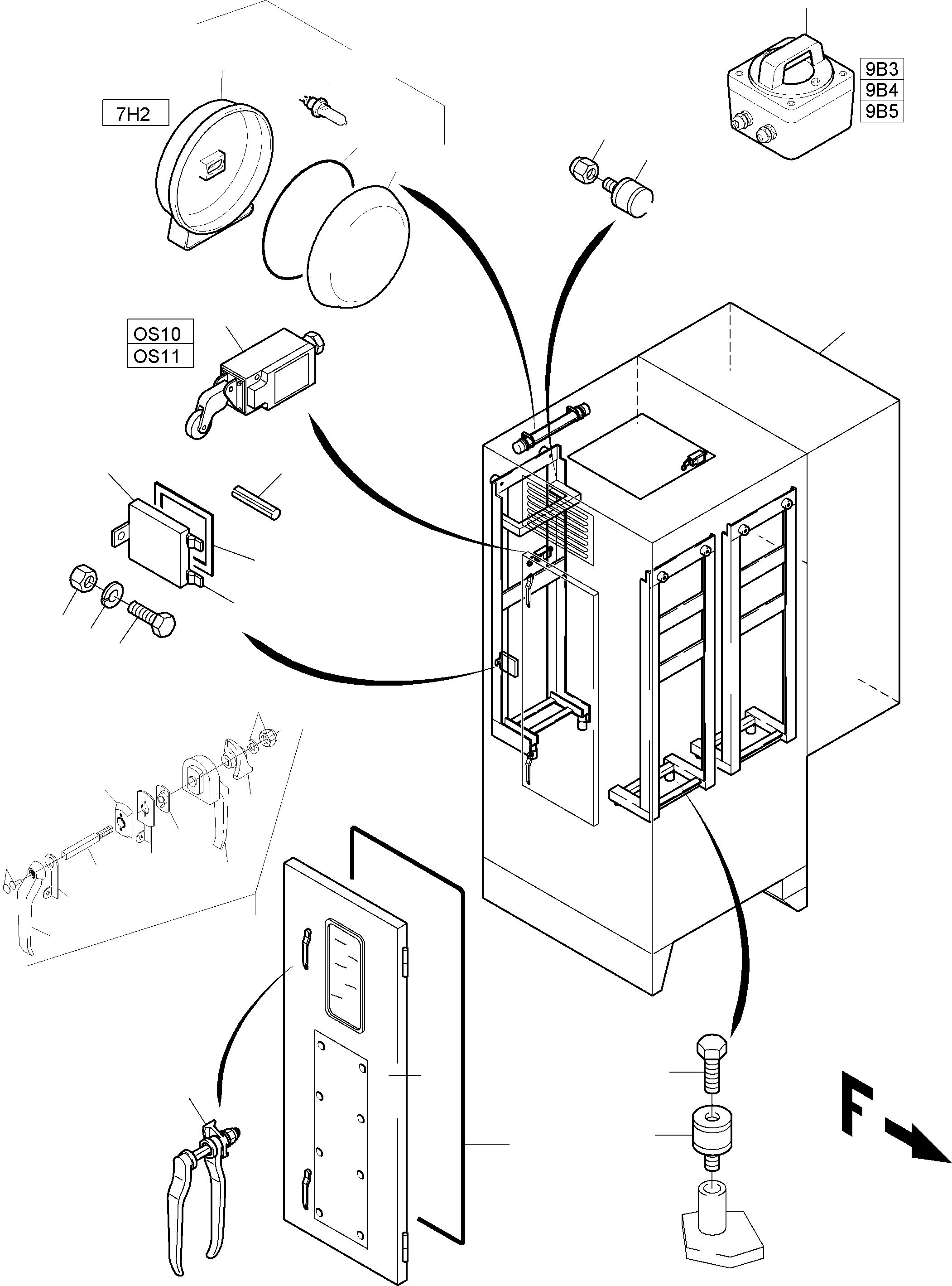 7H2

9B3
9B4
9B5

OS10
OS11

F