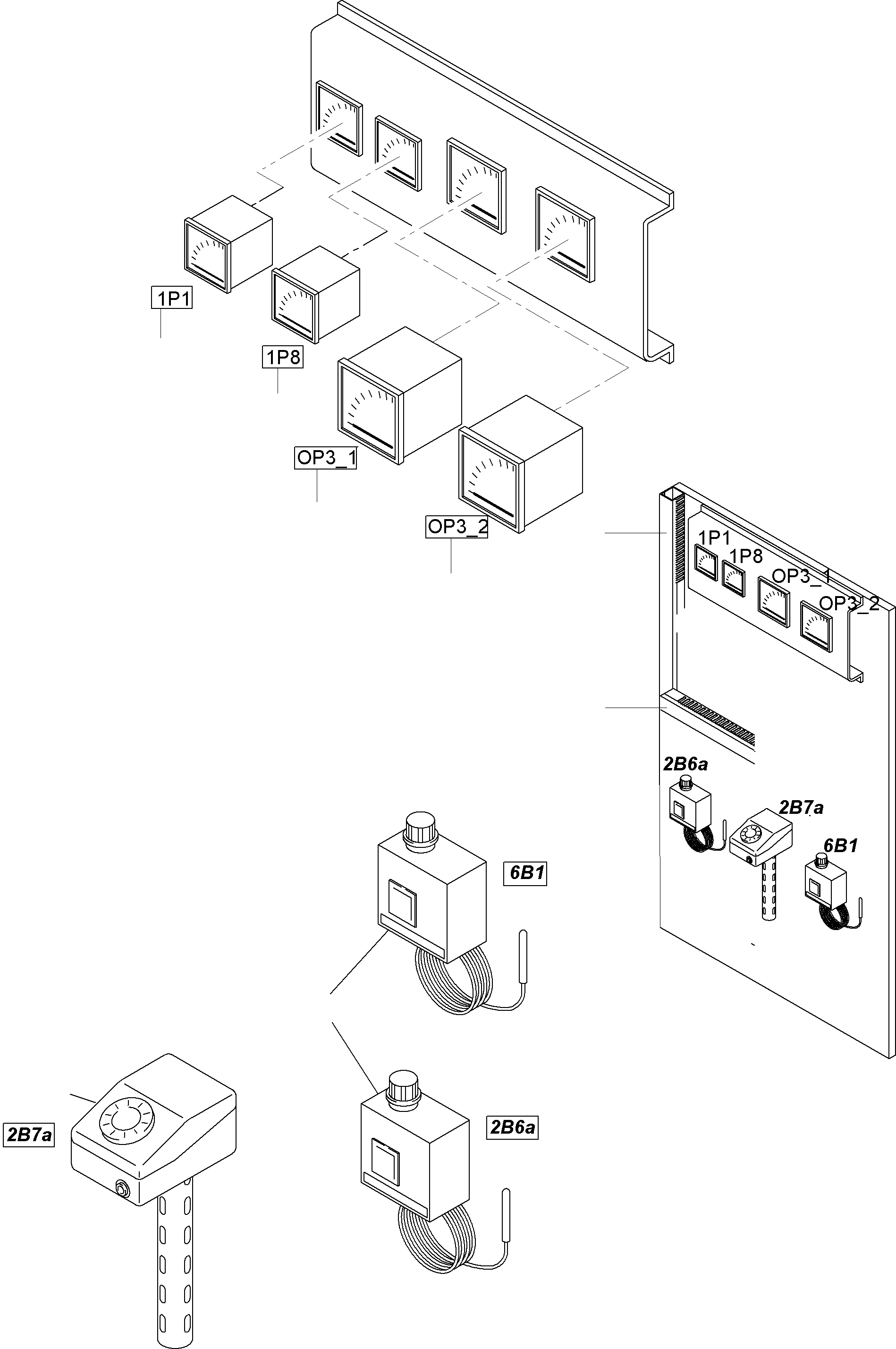 1P1
1P8
OP3_1
OP3_2
1P1
1P8
OP3_1
OP3_2
2B6a
2B7a
6B1
6B1
2B7a
2B6a