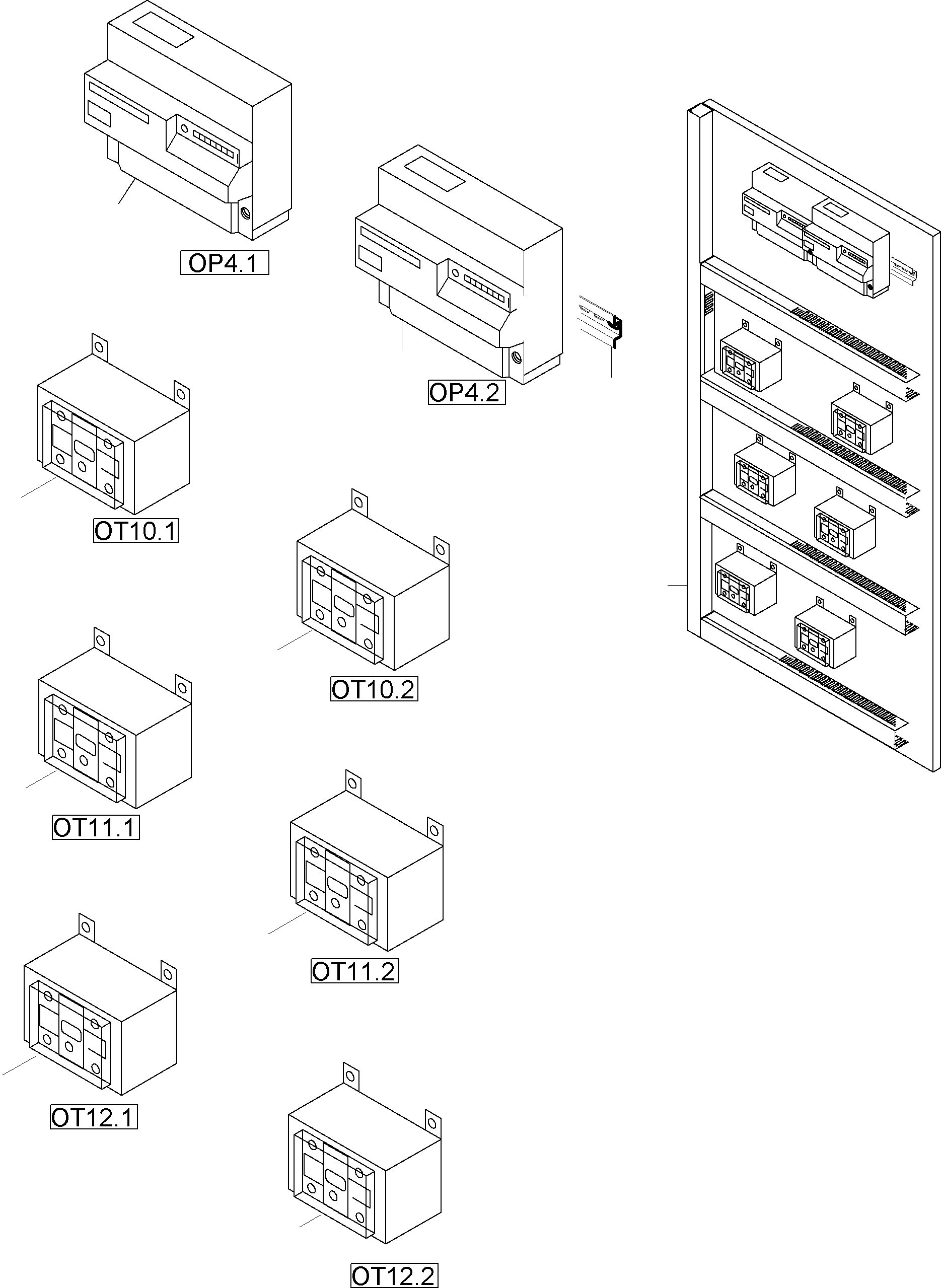 OP4.1

OP4.2

OT10.1

OT10.2

OT11.1

OT11.2

OT12.1

OT12.2