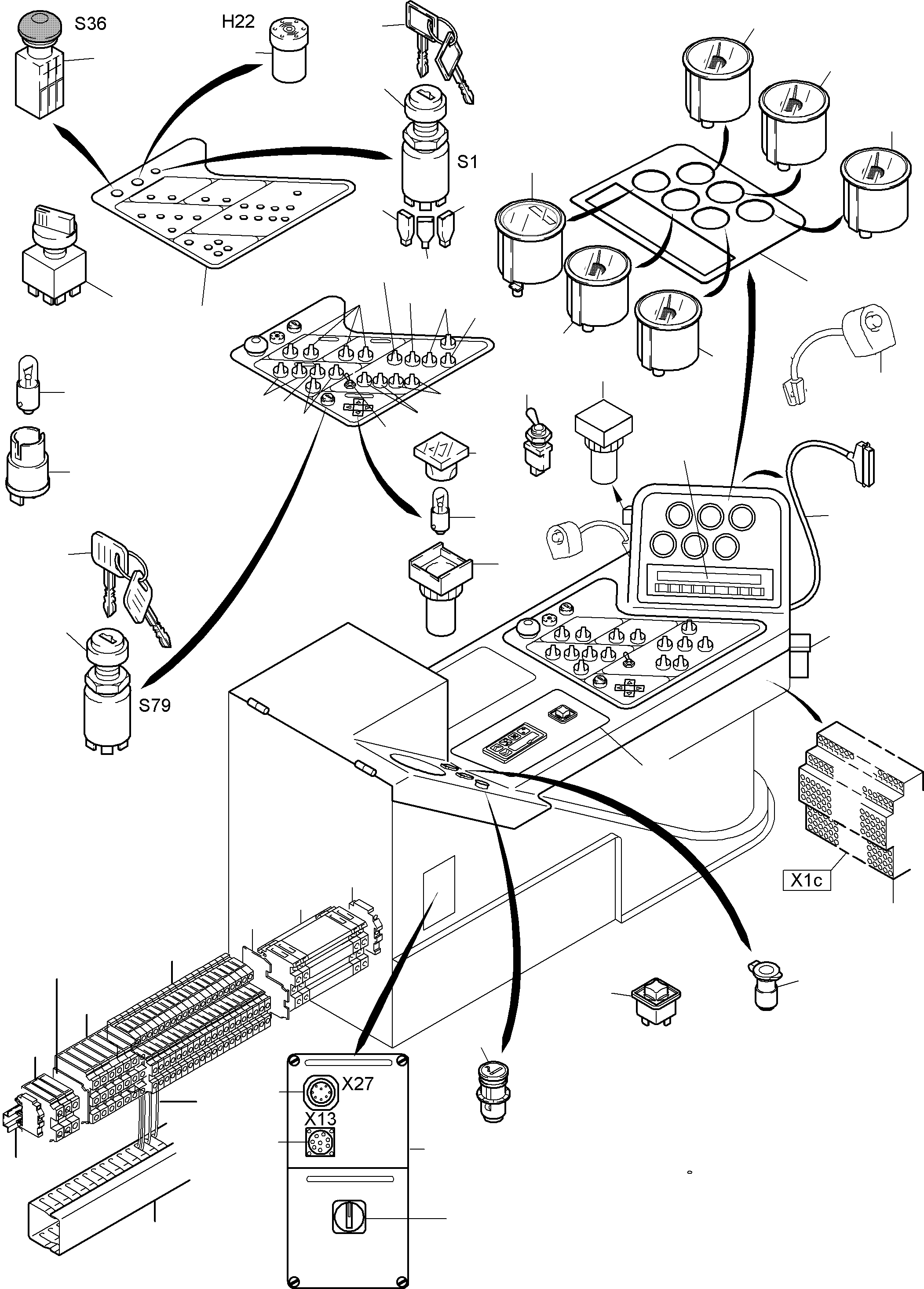 S36
H22
S1
S79
X1c
X27
X13