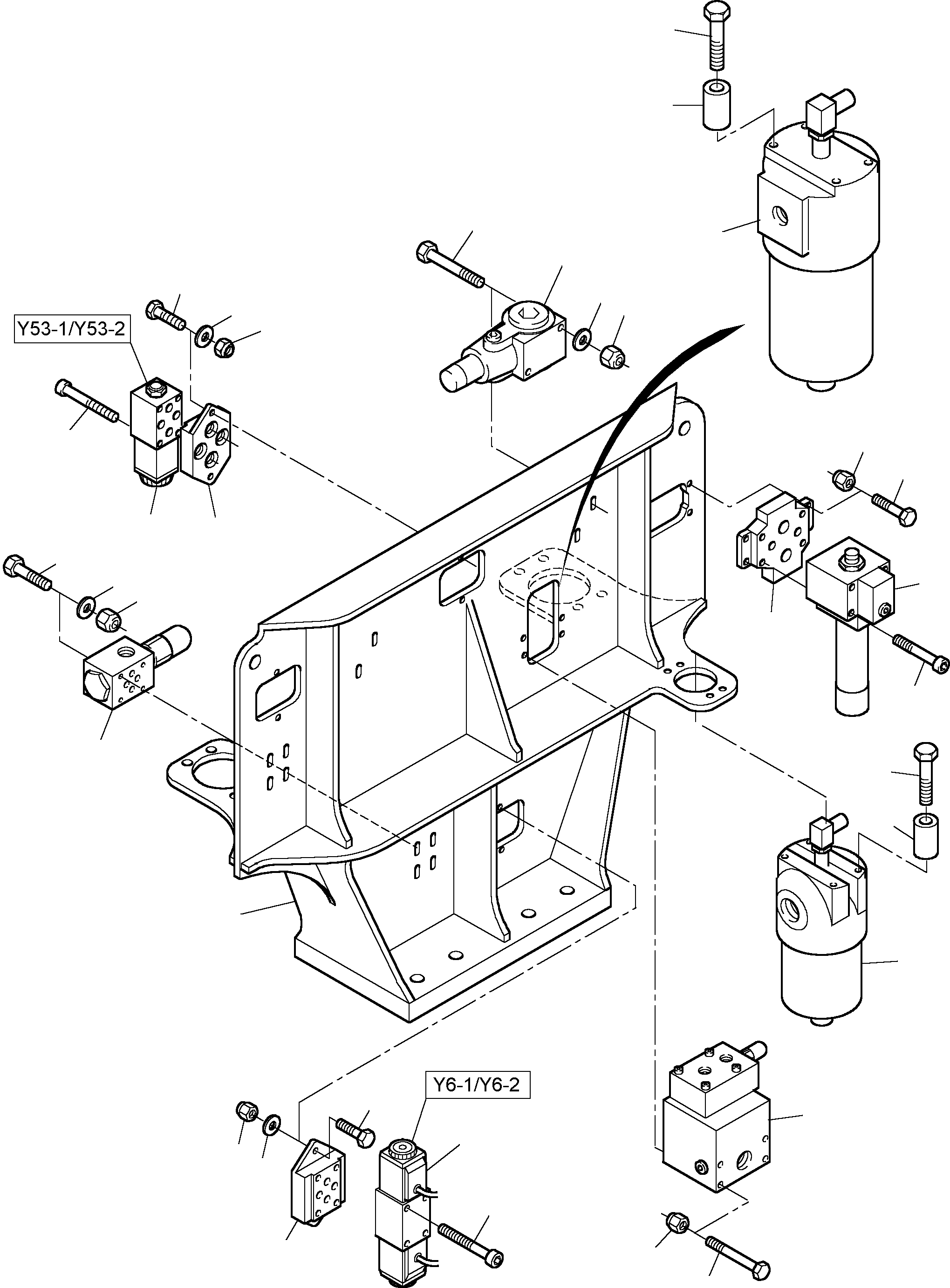 Y53-1/Y53-2

Y6-1/Y6-2