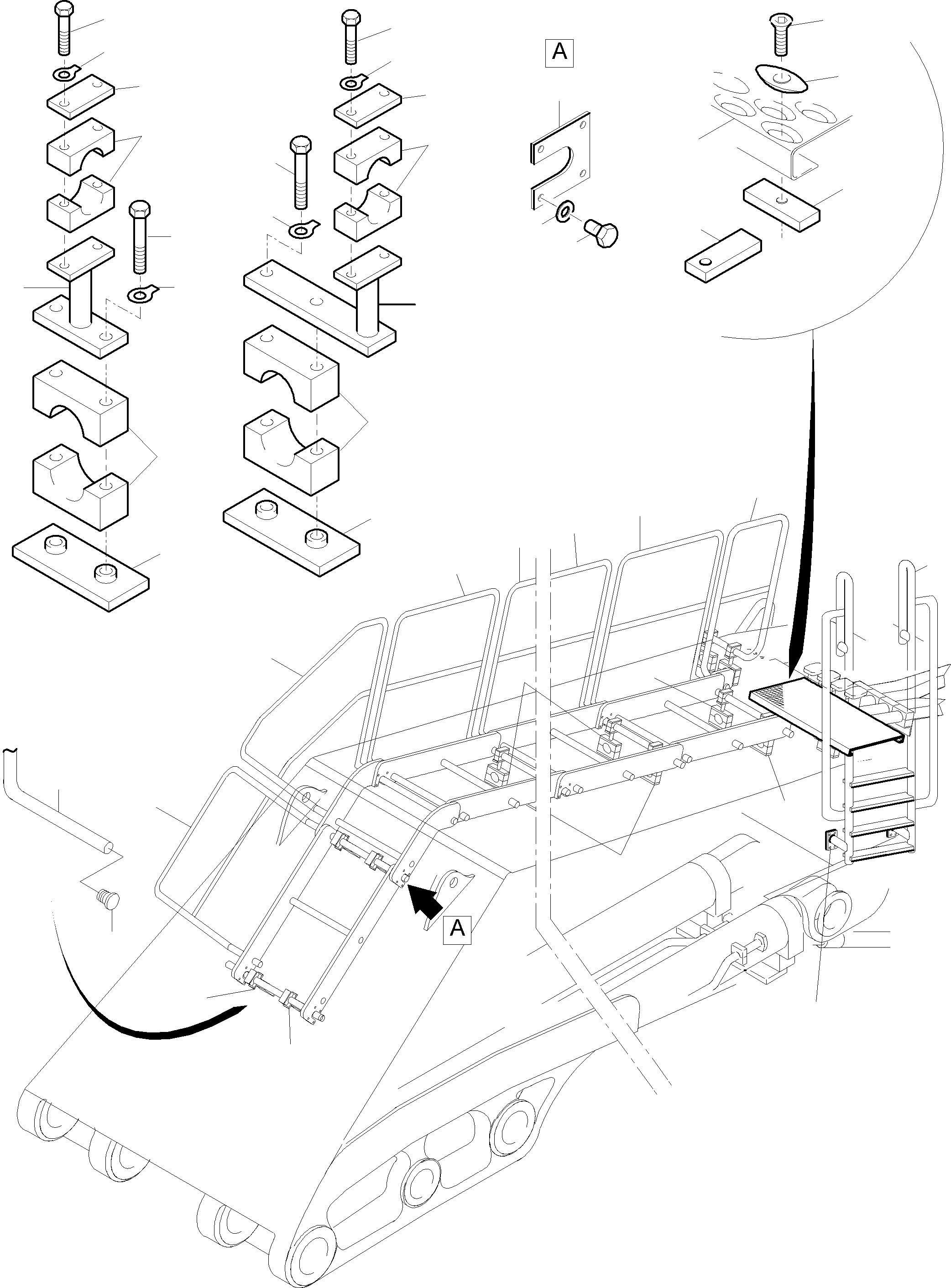 A

A