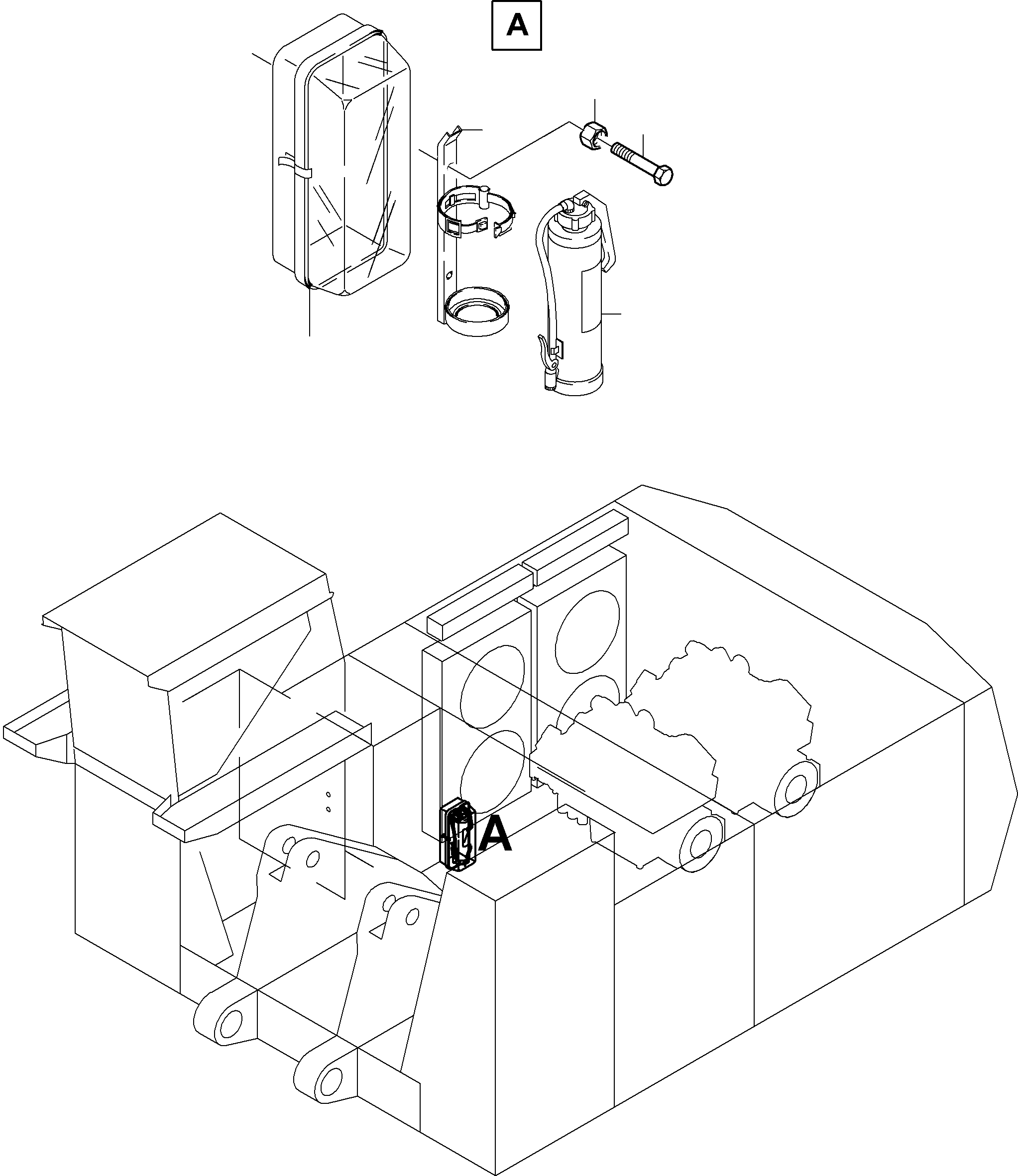 A

A