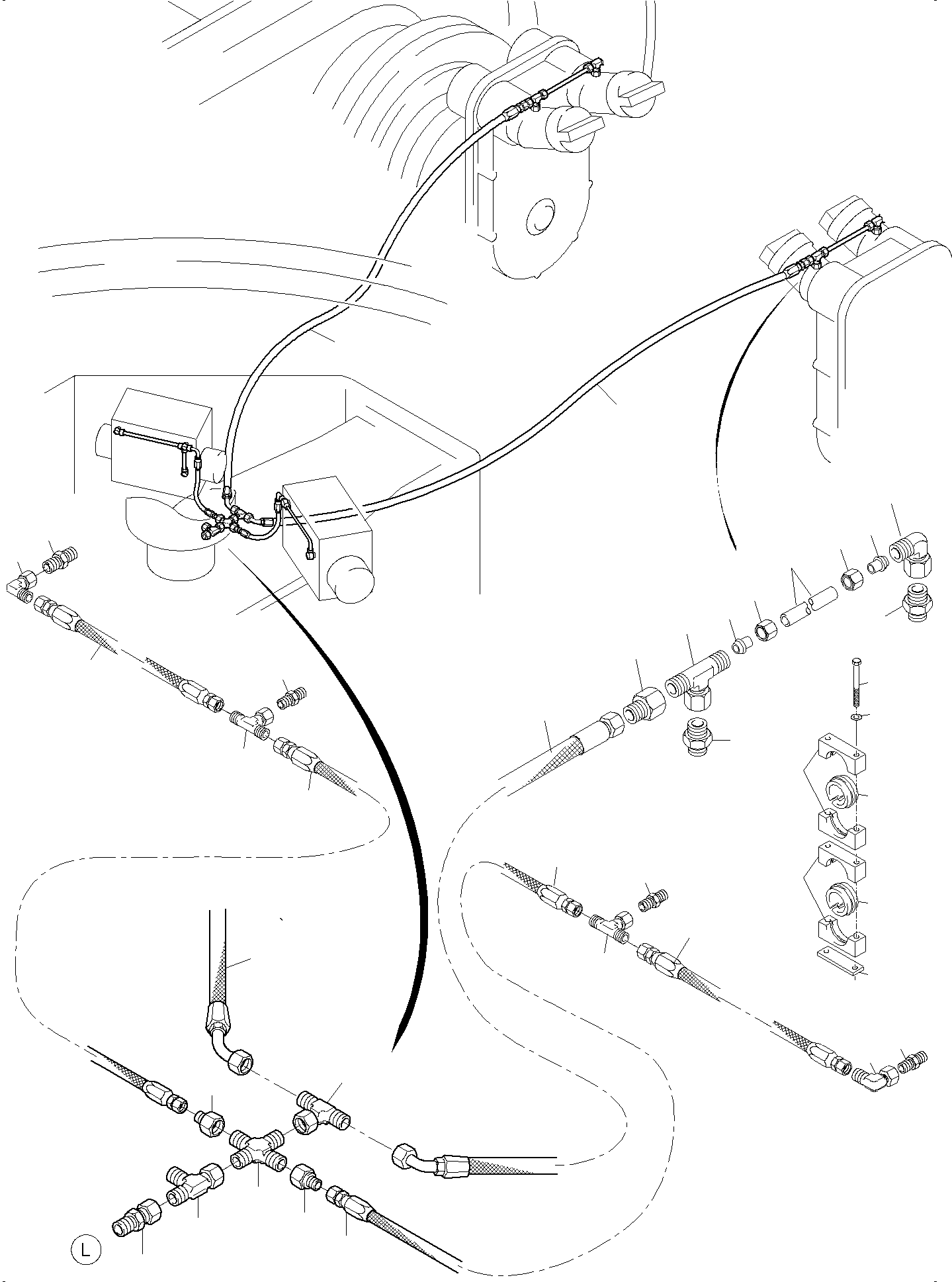 L